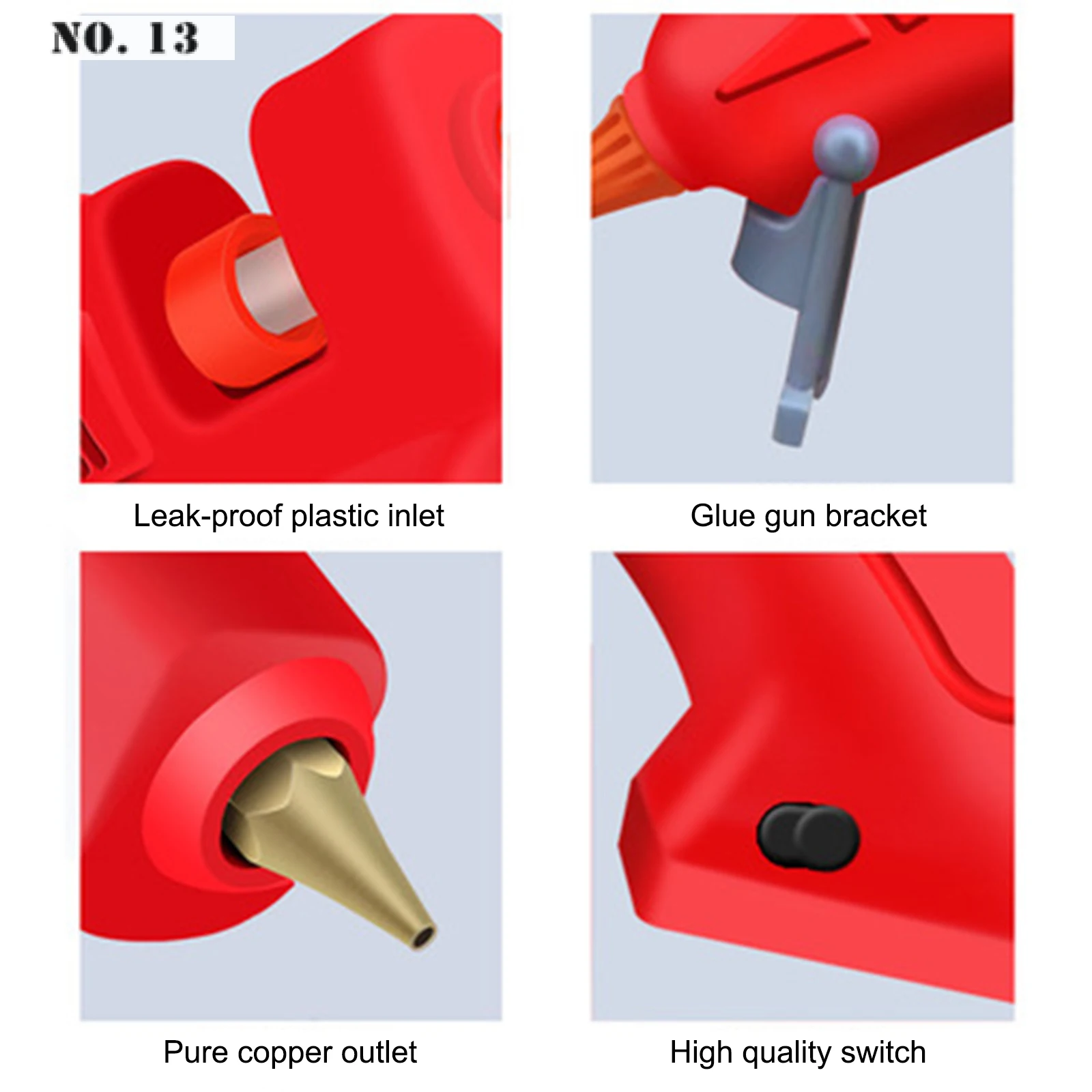 NO. 13

Leak-proof plastic inlet

Glue gun bracket

Pure copper outlet

High quality switch