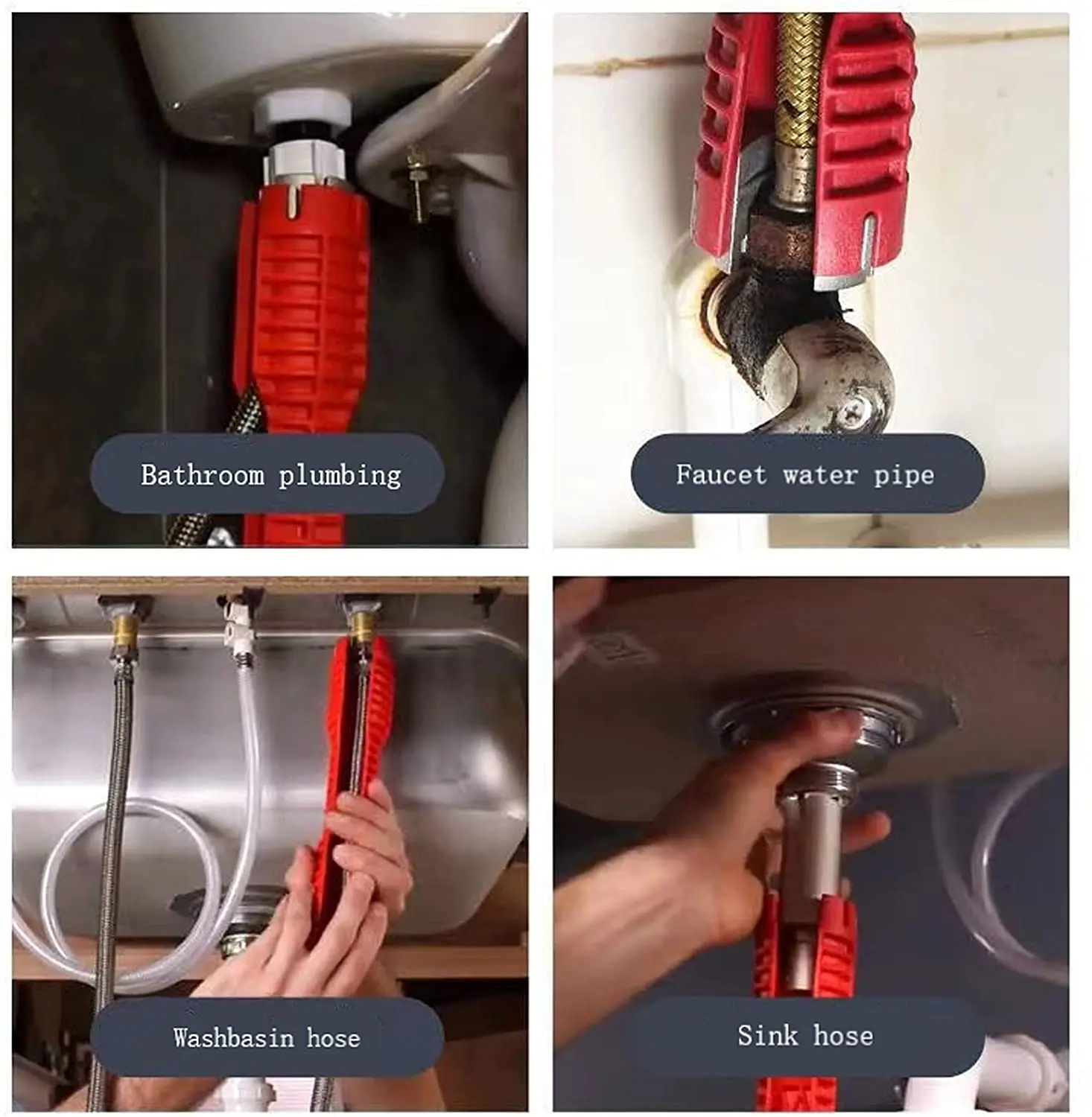 Bathroom plumbing

Faucet water pipe

Washbasin hose

Sink hose