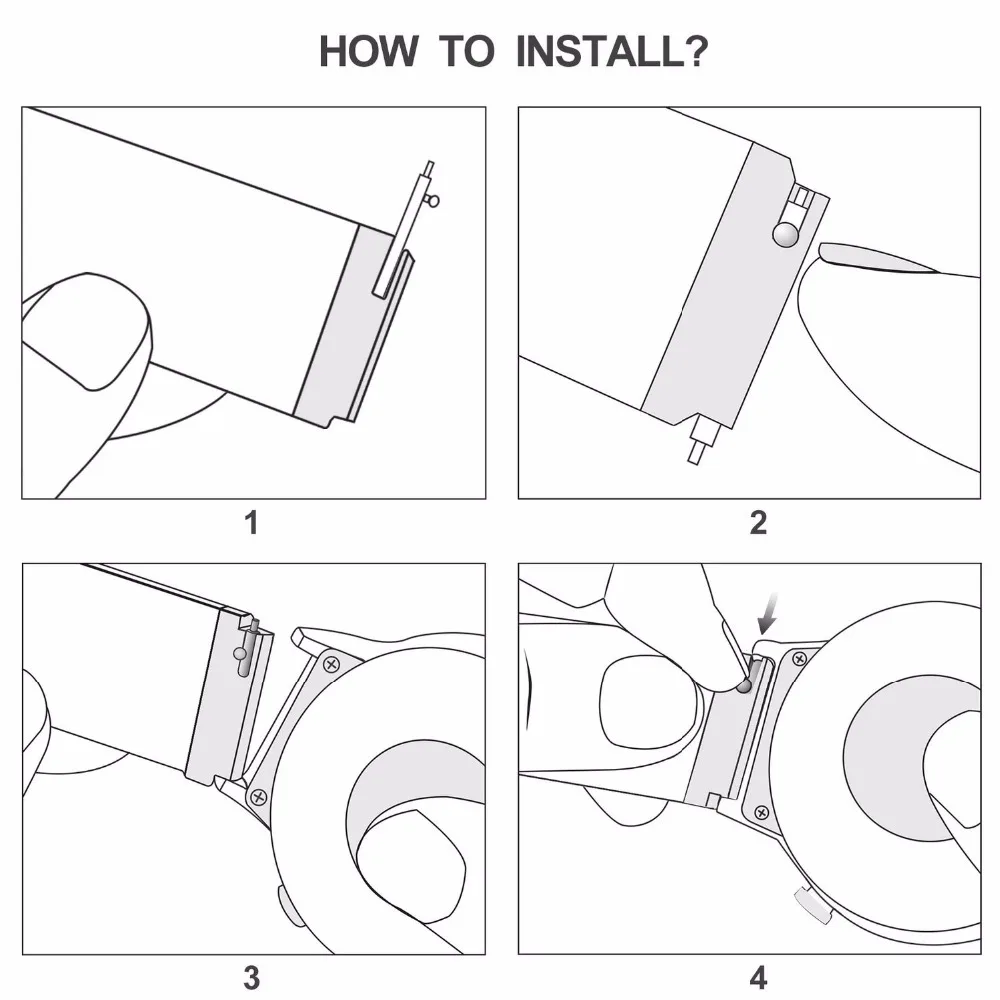 HOW TO INSTALL?

1

2

3

4