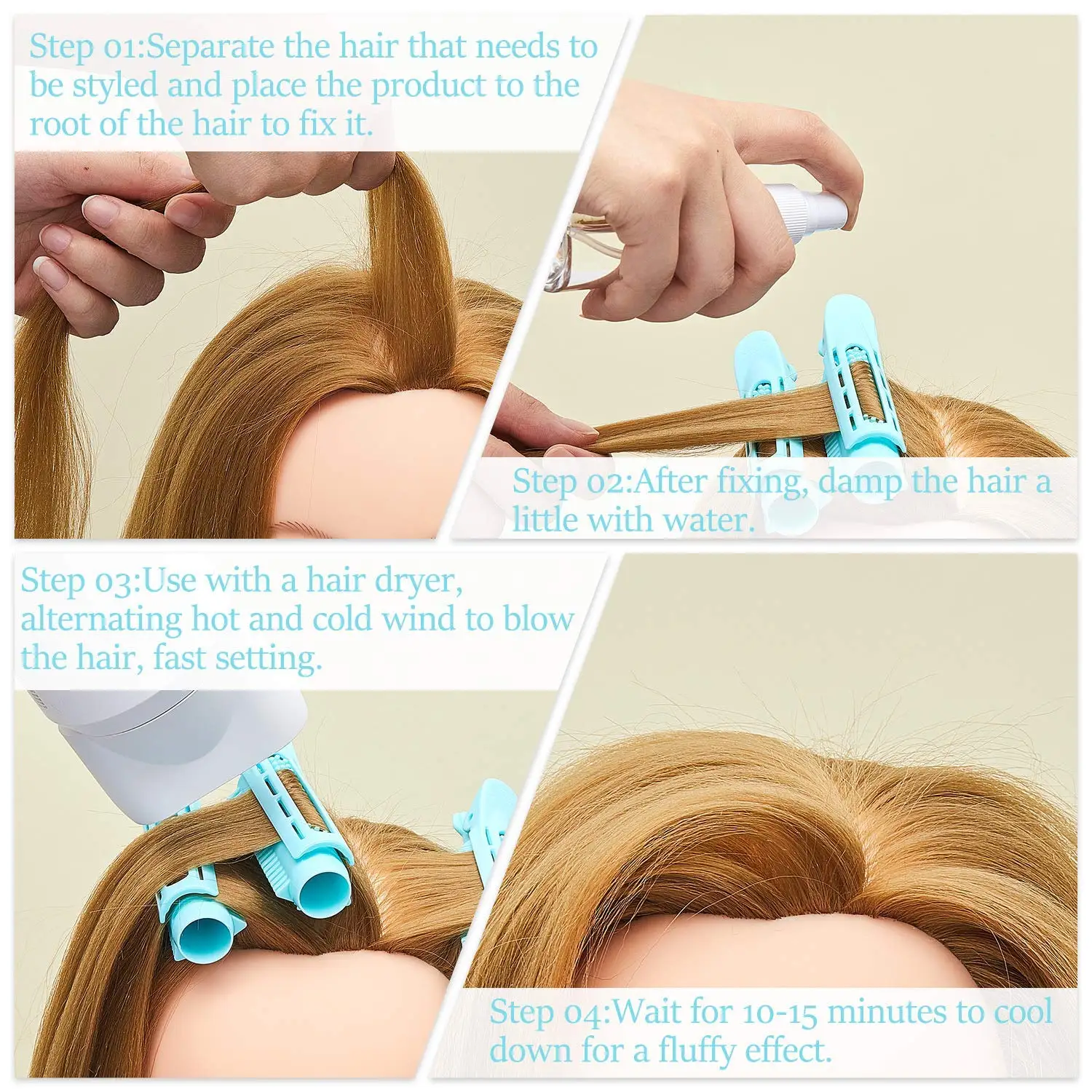 Step 01:Separate the hair that needs to be styled and place the product to the root of the hair to fix it.

Step 02:After fixing, damp the hair a little with water.

Step 03:Use with a hair dryer, alternating hot and cold wind to blow the hair, fast setting.

Step 04:Wait for 10-15 minutes to cool down for a fluffy effect.