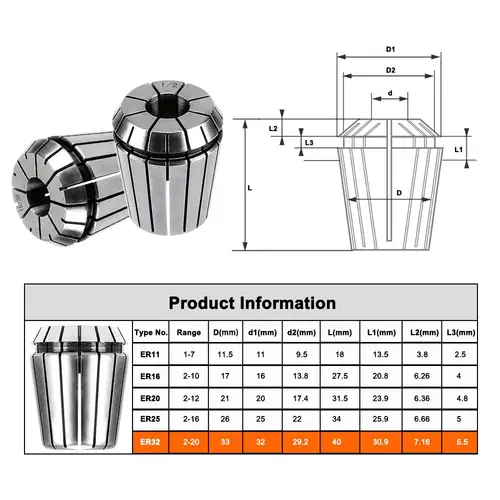 1/2

15/32

D1

D2

d

L2

L3

L1

L

D

Product Information

| Type No. | Range | D(mm) | d1(mm) | d2(mm) | L(mm) | L1(mm) | L2(mm) | L3(mm) |
|---|---|---|---|---|---|---|---|---|
| ER11 | 1-7 | 11.5 | 11 | 9.5 | 18 | 13.5 | 3.8 | 2.5 |
| ER16 | 2-10 | 17 | 16 | 13.8 | 27.5 | 20.8 | 6.26 | 4 |
| ER20 | 2-12 | 21 | 20 | 17.4 | 31.5 | 23.9 | 6.36 | 4.8 |
| ER25 | 2-16 | 26 | 25 | 22 | 34 | 25.9 | 6.66 | 5 |
| ER32 | 2-20 | 33 | 32 | 29.2 | 40 | 30.9 | 7.16 | 5.5 |