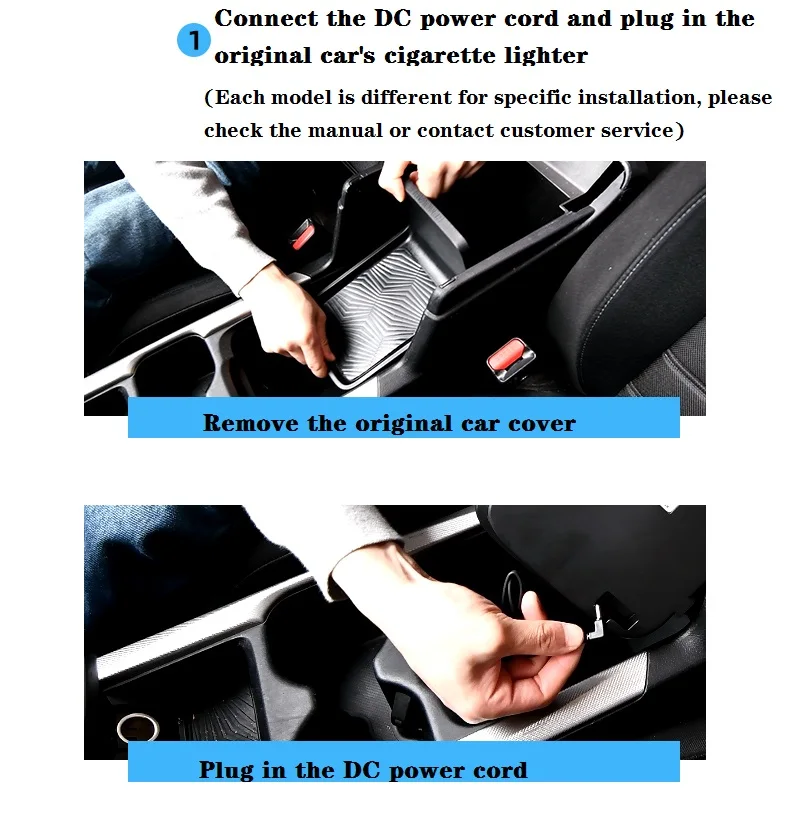 1 Connect the DC power cord and plug in the original car's cigarette lighter

(Each model is different for specific installation, please check the manual or contact customer service)

Remove the original car cover

Plug in the DC power cord