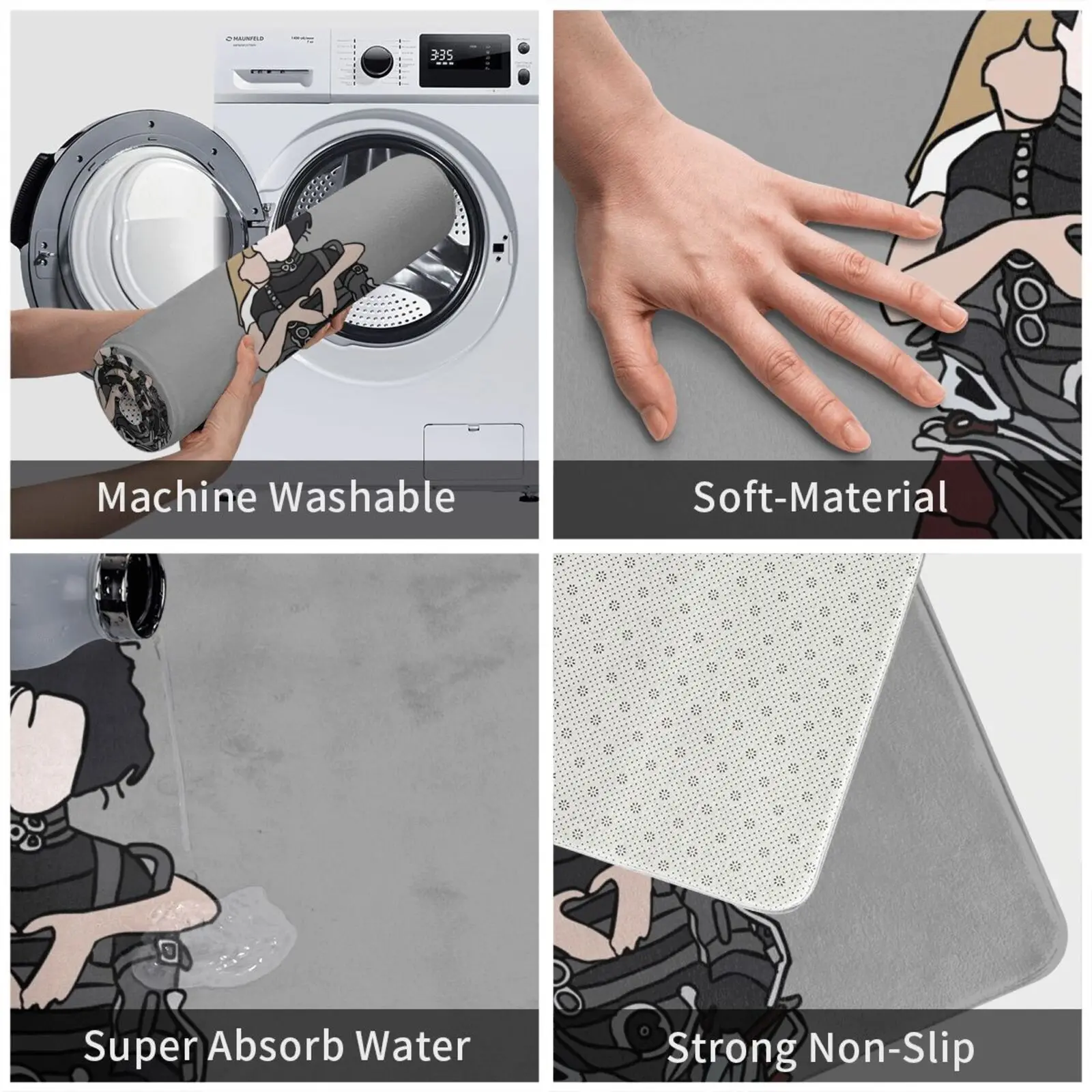 MAUNFELD

3:35

Machine Washable

Soft-Material

Super Absorb Water

Strong Non-Slip