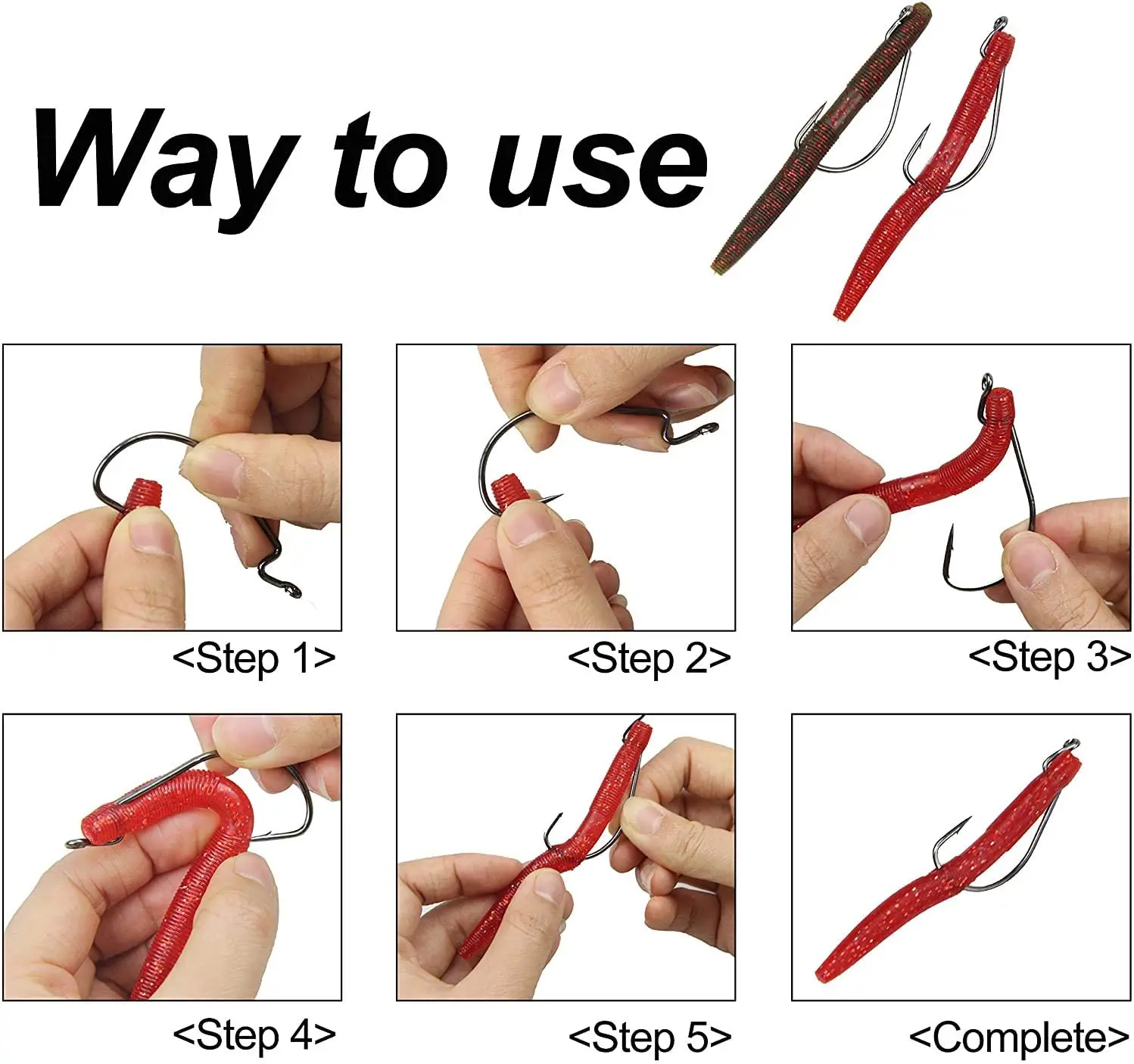 Way to use

<Step 1>

<Step 2>

<Step 3>

<Step 4>

<Step 5>

<Complete>