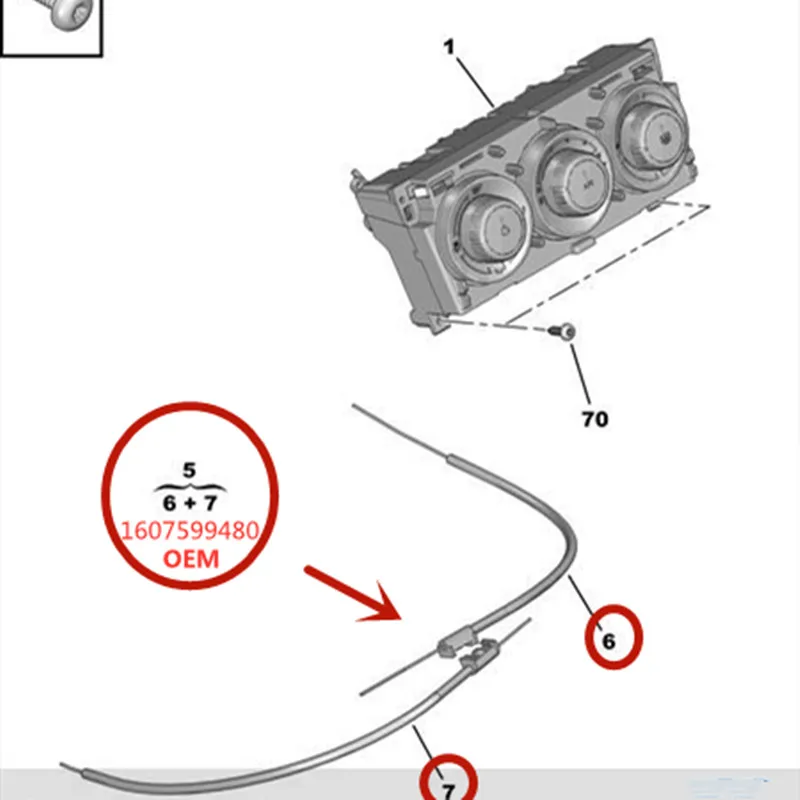 1

70

5
6 + 7
1607599480
OEM

6

7