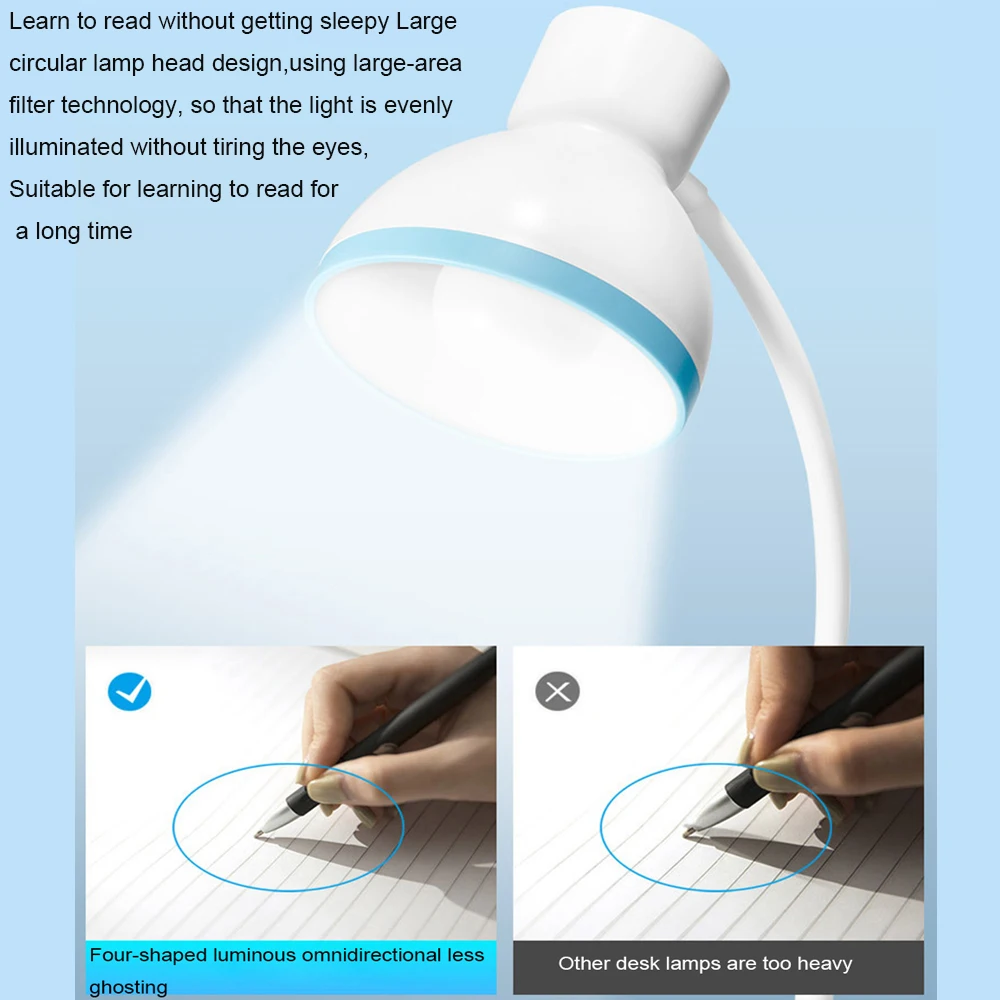 Learn to read without getting sleepy Large circular lamp head design,using large-area filter technology, so that the light is evenly illuminated without tiring the eyes, Suitable for learning to read for a long time

Four-shaped luminous omnidirectional less ghosting

Other desk lamps are too heavy