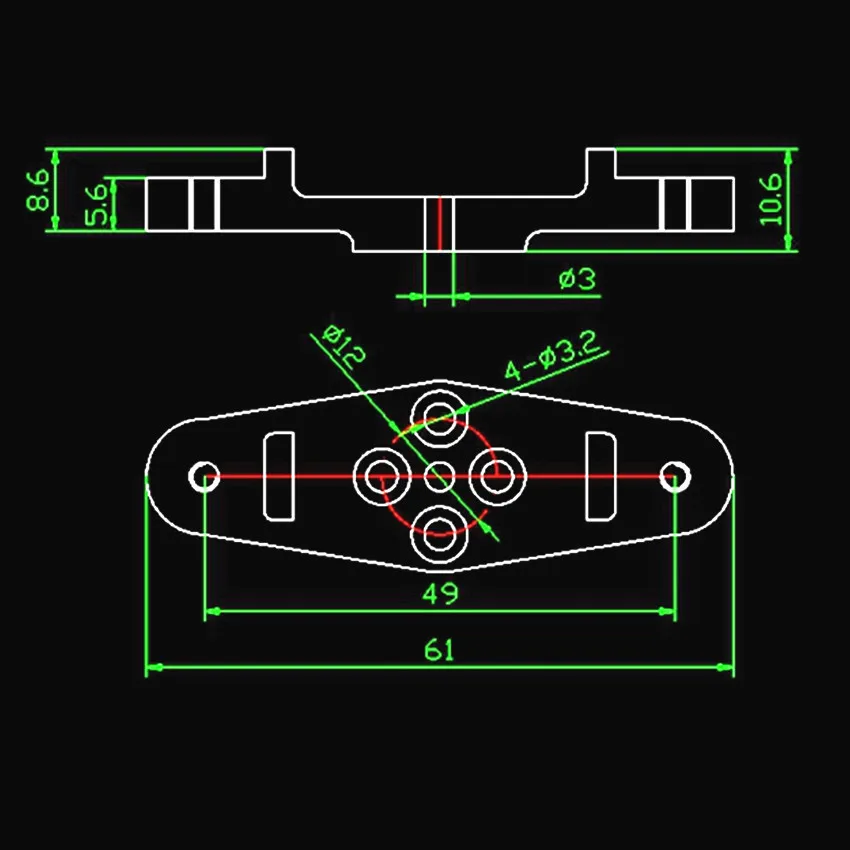 8.6
5.6
10.6
ø3
ø12
4-ø3.2
49
61