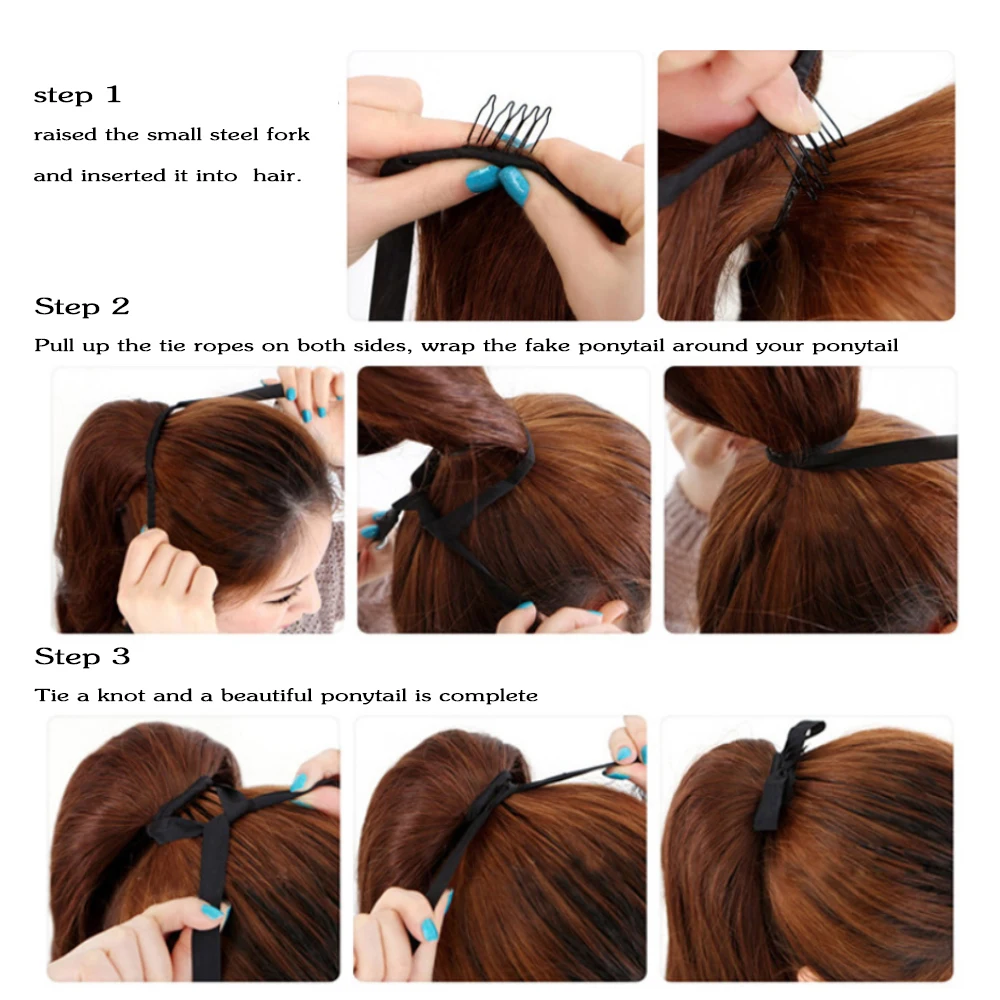 step 1
raised the small steel fork
and inserted it into hair.

Step 2
Pull up the tie ropes on both sides, wrap the fake ponytail around your ponytail

Step 3
Tie a knot and a beautiful ponytail is complete