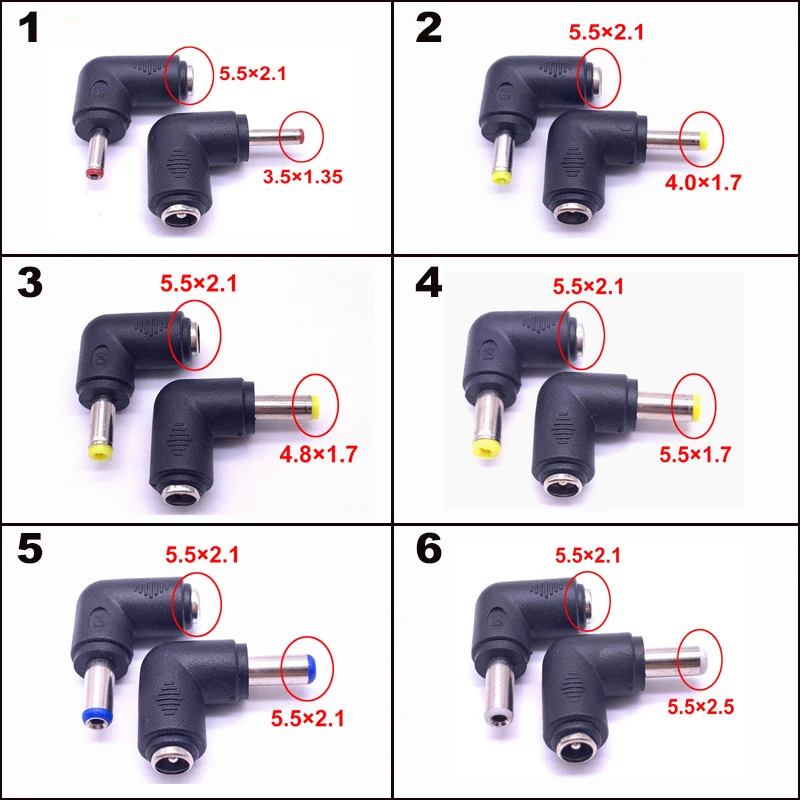 1
5.5×2.1
3.5×1.35

2
5.5×2.1
4.0×1.7

3
5.5×2.1
4.8×1.7

4
5.5×2.1
5.5×1.7

5
5.5×2.1
5.5×2.1

6
5.5×2.1
5.5×2.5