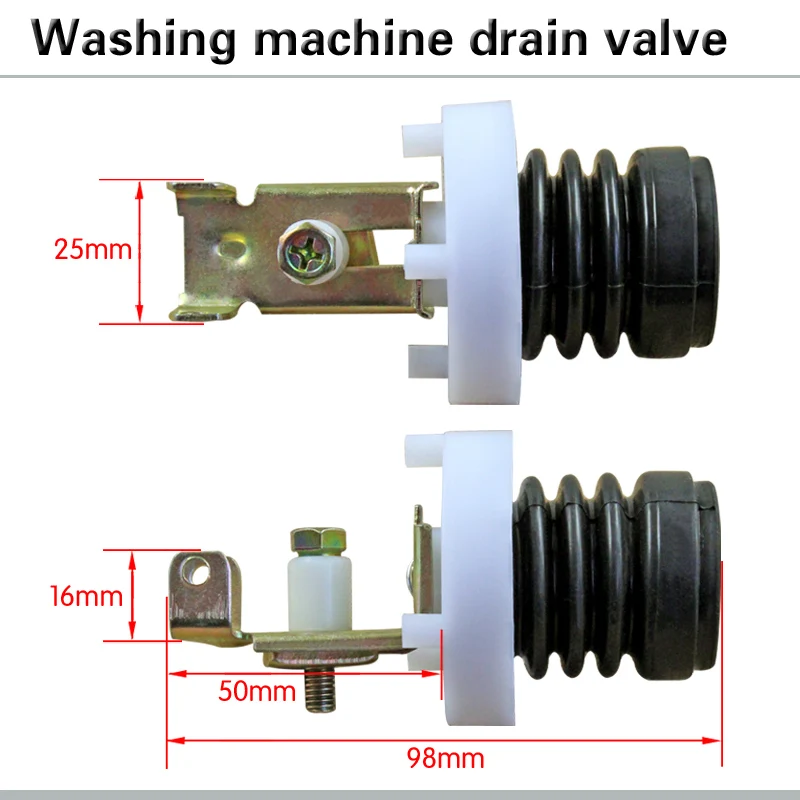 Washing machine drain valve

25mm

16mm

50mm

98mm