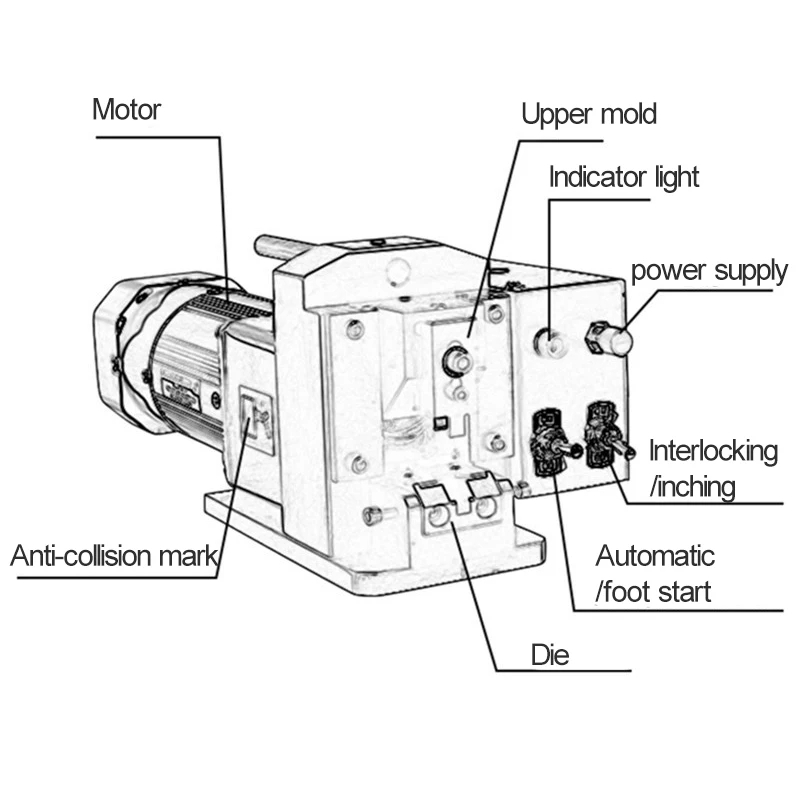 Motor

Upper mold

Indicator light

power supply

Interlocking /inching

Anti-collision mark

Automatic /foot start

Die