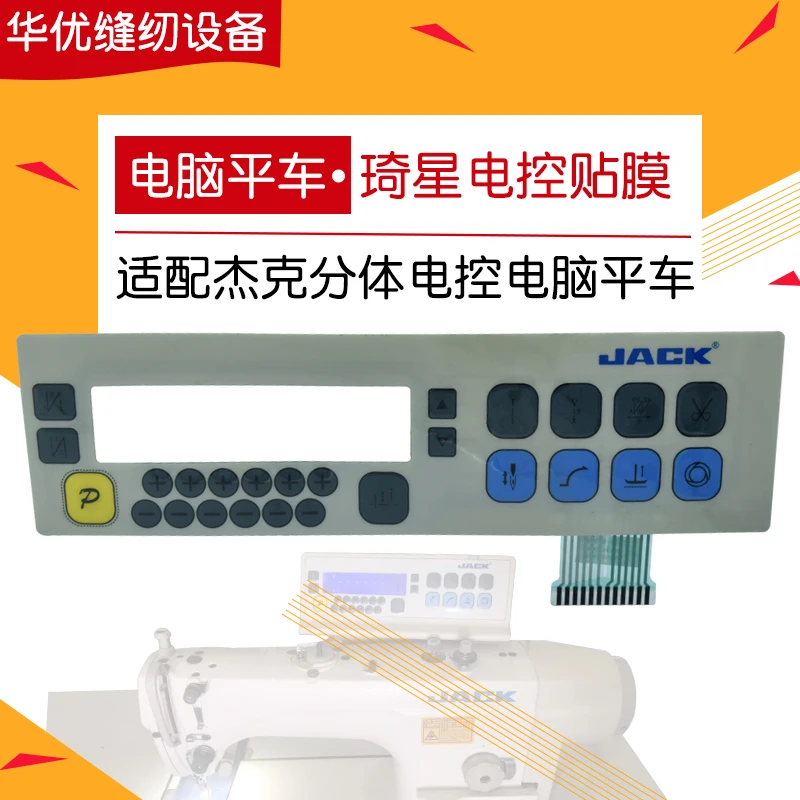 华优缝纫设备

电脑平车• 琦星 电控贴膜

适配杰克分体电控电脑平车

JACK®

P

JACK

JACK