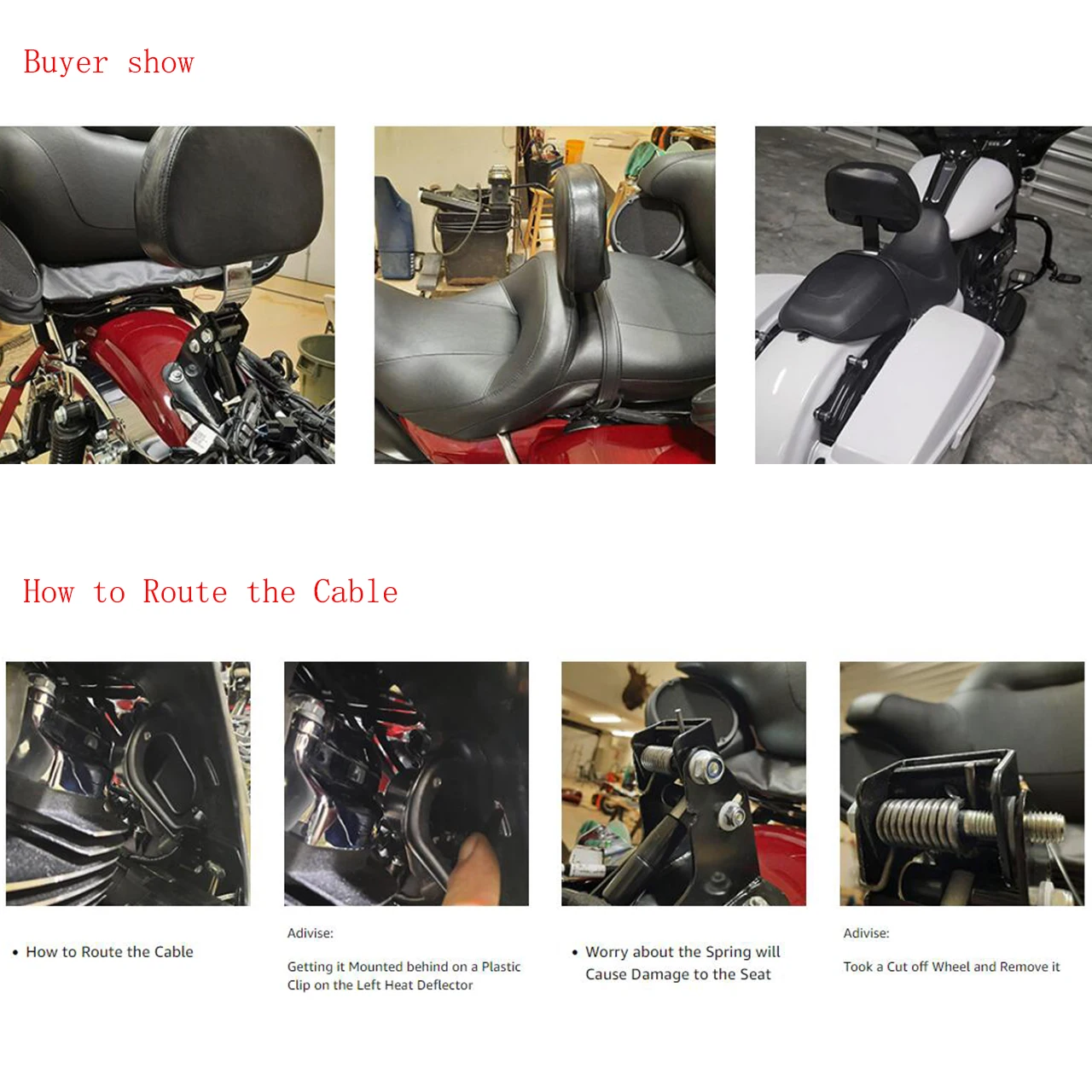 Buyer show

How to Route the Cable

• How to Route the Cable

Adivise:

Getting it Mounted behind on a Plastic Clip on the Left Heat Deflector

• Worry about the Spring will Cause Damage to the Seat

Adivise:

Took a Cut off Wheel and Remove it