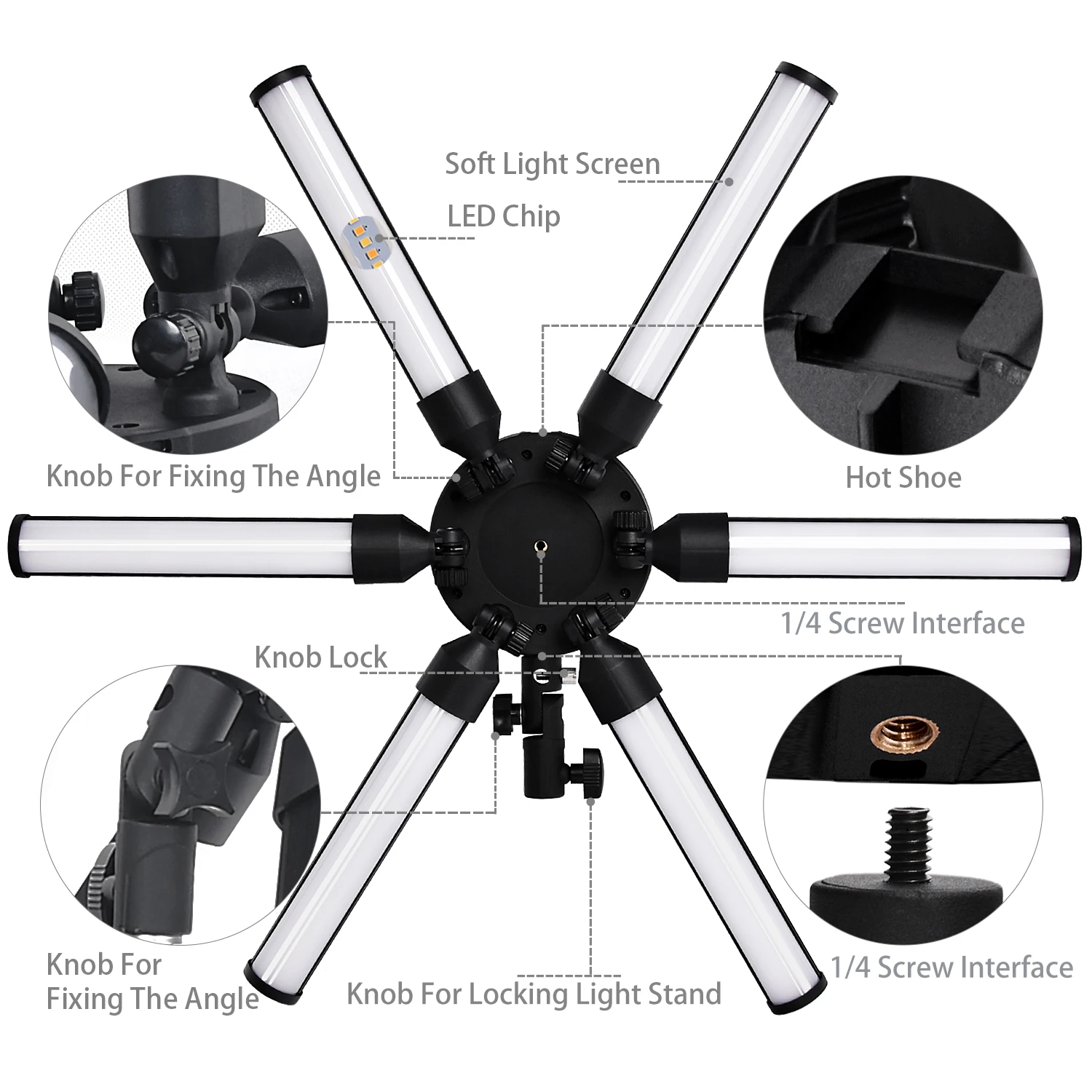 Soft Light Screen

LED Chip

Knob For Fixing The Angle

Hot Shoe

1/4 Screw Interface

Knob Lock

Knob For Fixing The Angle

Knob For Locking Light Stand

1/4 Screw Interface