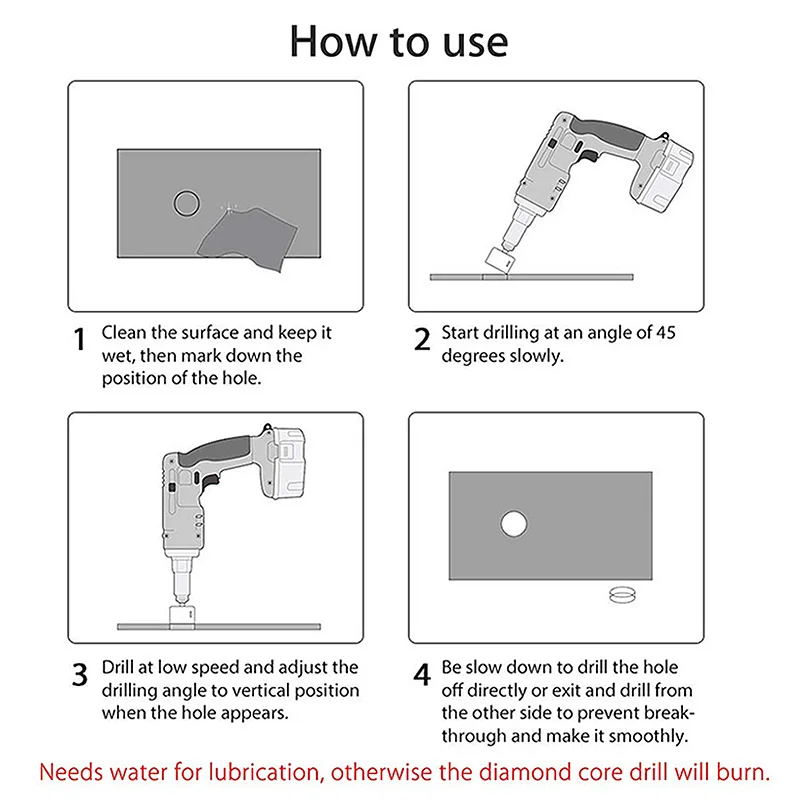 How to use

1 Clean the surface and keep it wet, then mark down the position of the hole.

2 Start drilling at an angle of 45 degrees slowly.

3 Drill at low speed and adjust the drilling angle to vertical position when the hole appears.

4 Be slow down to drill the hole off directly or exit and drill from the other side to prevent breakthrough and make it smoothly.

Needs water for lubrication, otherwise the diamond core drill will burn.