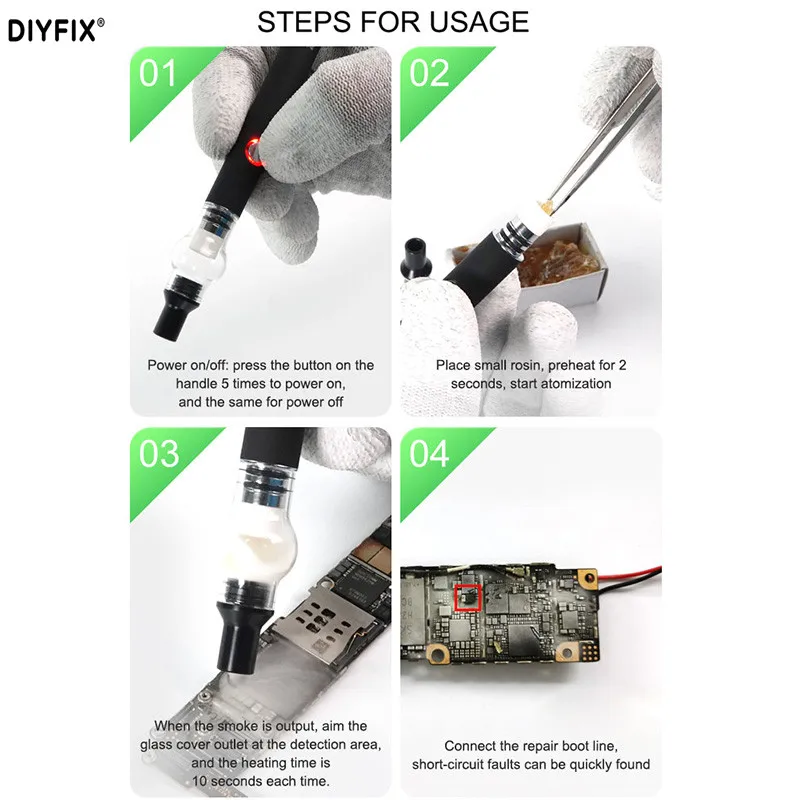 DIYFIX®

STEPS FOR USAGE

01

Power on/off: press the button on the handle 5 times to power on, and the same for power off

02

Place small rosin, preheat for 2 seconds, start atomization

03

When the smoke is output, aim the glass cover outlet at the detection area, and the heating time is 10 seconds each time.

04

Connect the repair boot line, short-circuit faults can be quickly found