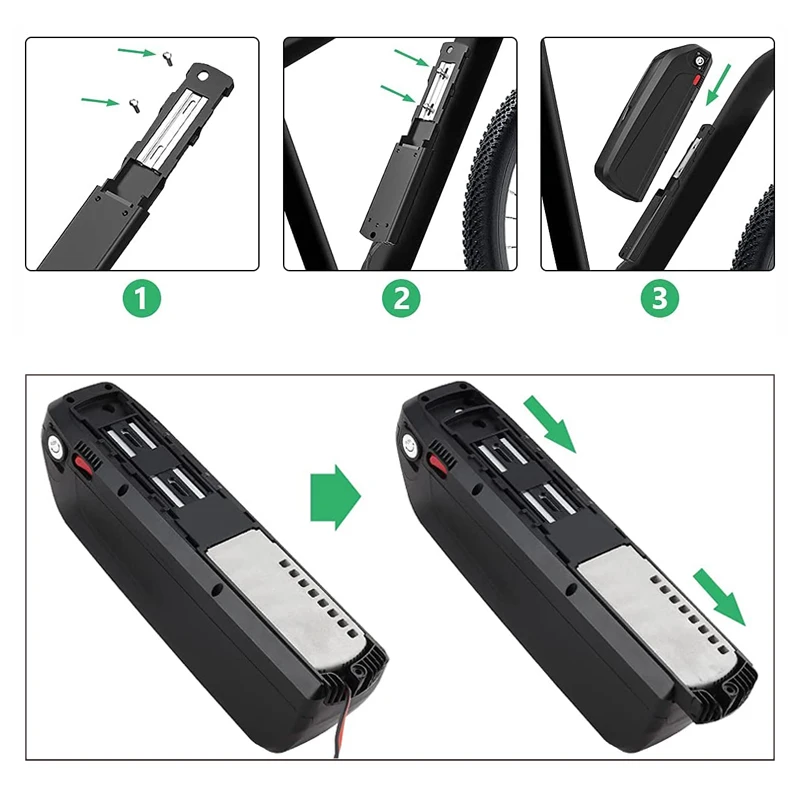 1

2

3