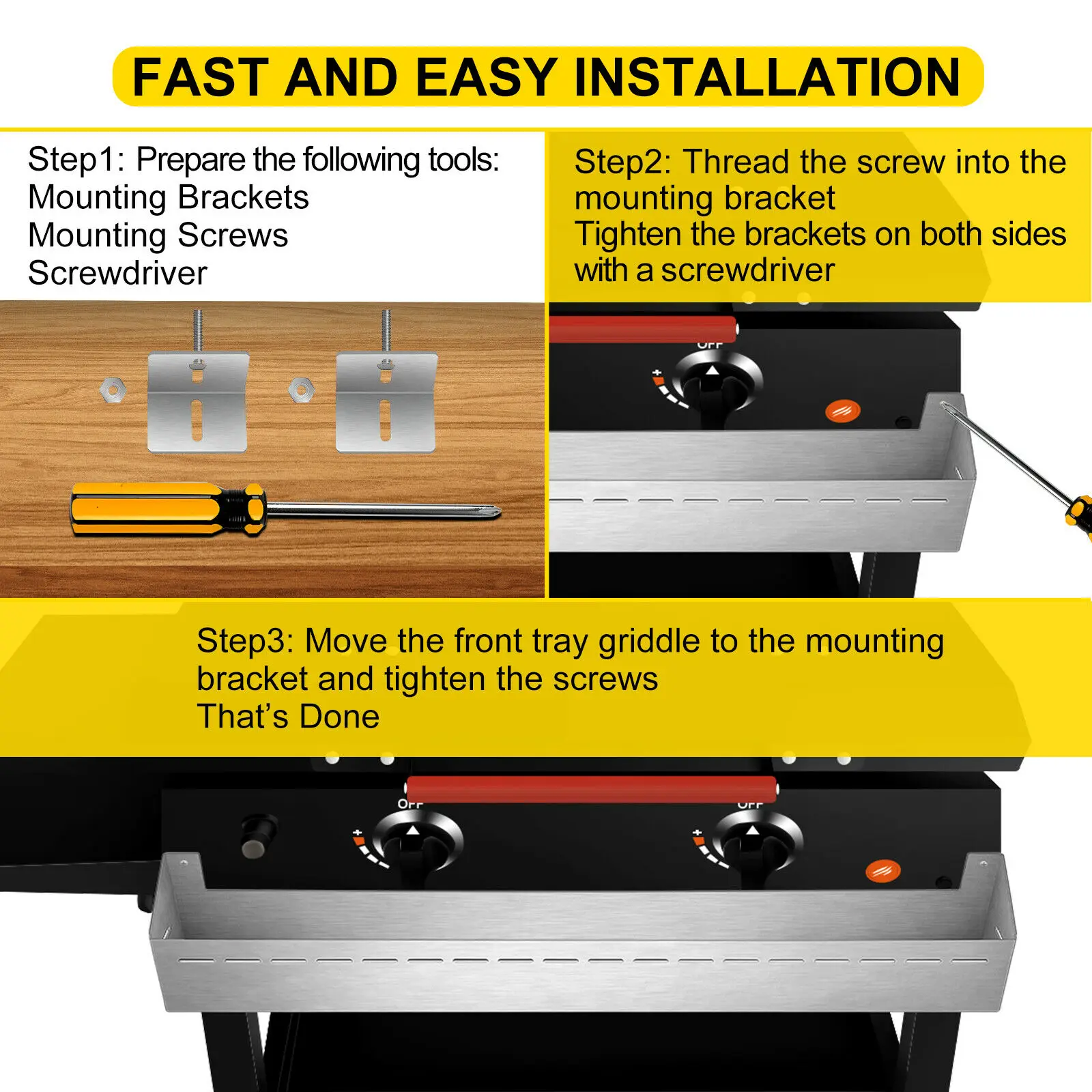 FAST AND EASY INSTALLATION

Step1: Prepare the following tools:
Mounting Brackets
Mounting Screws
Screwdriver

Step2: Thread the screw into the mounting bracket
Tighten the brackets on both sides with a screwdriver

OFF

Step3: Move the front tray griddle to the mounting bracket and tighten the screws
That's Done

OFF

OFF