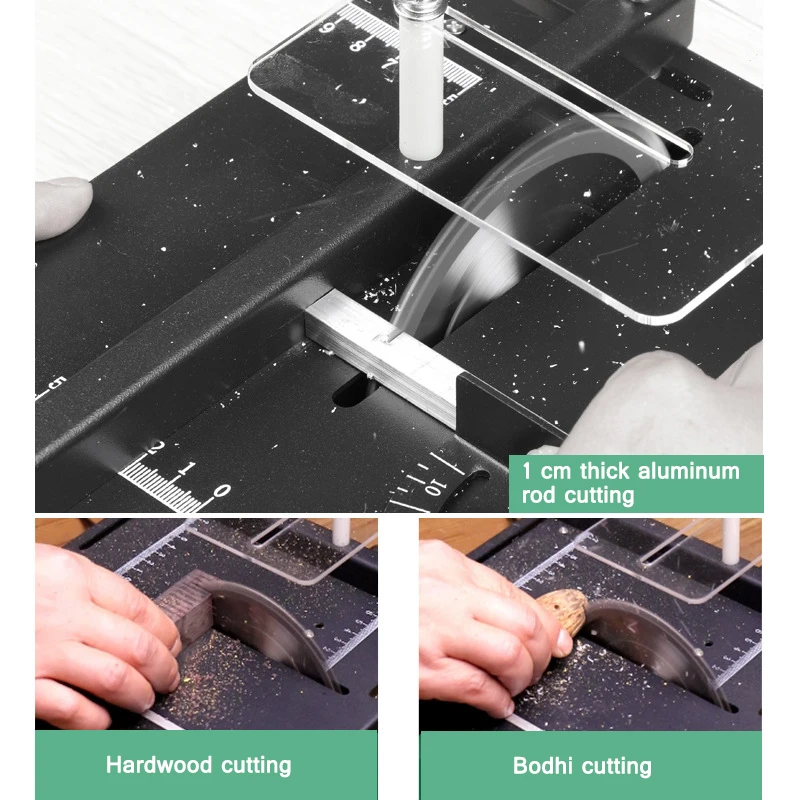 9
8
7
cm

5

2
1
0

10

1 cm thick aluminum rod cutting

Hardwood cutting

Bodhi cutting