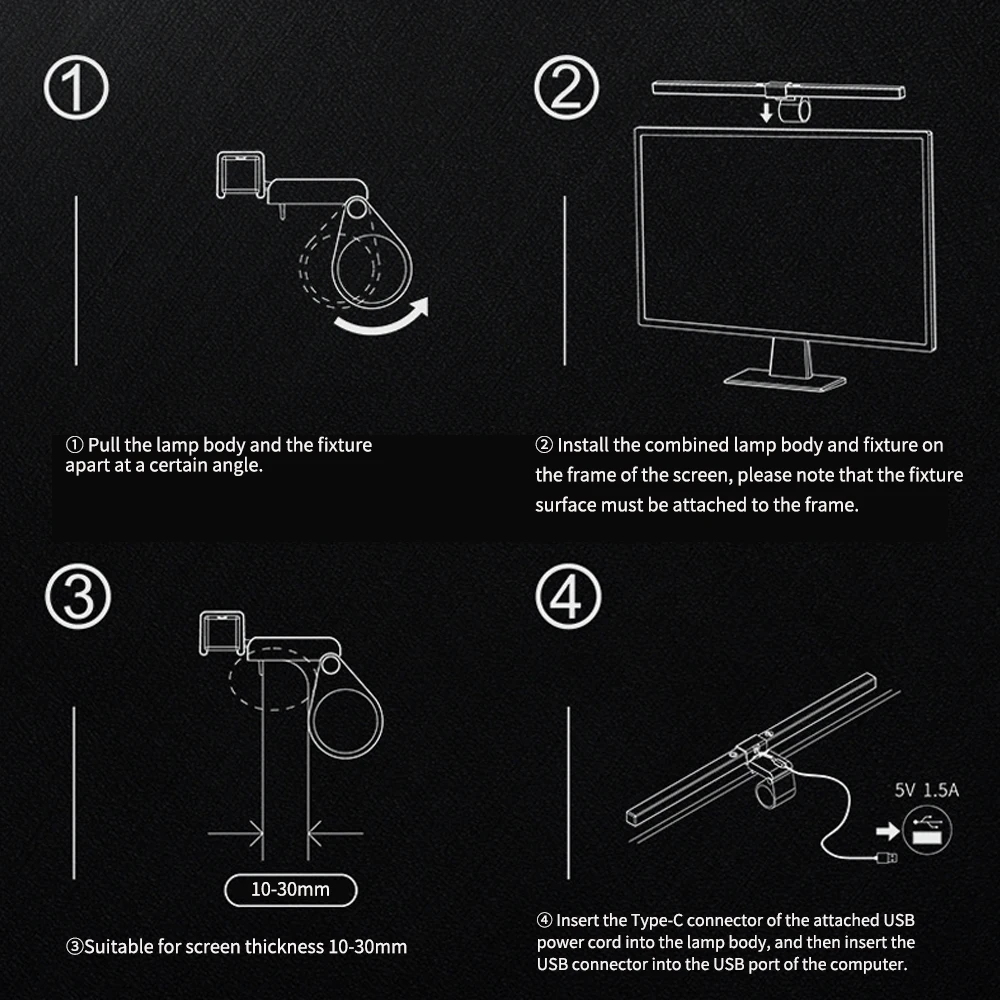 ①

① Pull the lamp body and the fixture apart at a certain angle.

②

② Install the combined lamp body and fixture on the frame of the screen, please note that the fixture surface must be attached to the frame.

③

10-30mm

③Suitable for screen thickness 10-30mm

④

5V 1.5A

④ Insert the Type-C connector of the attached USB power cord into the lamp body, and then insert the USB connector into the USB port of the computer.