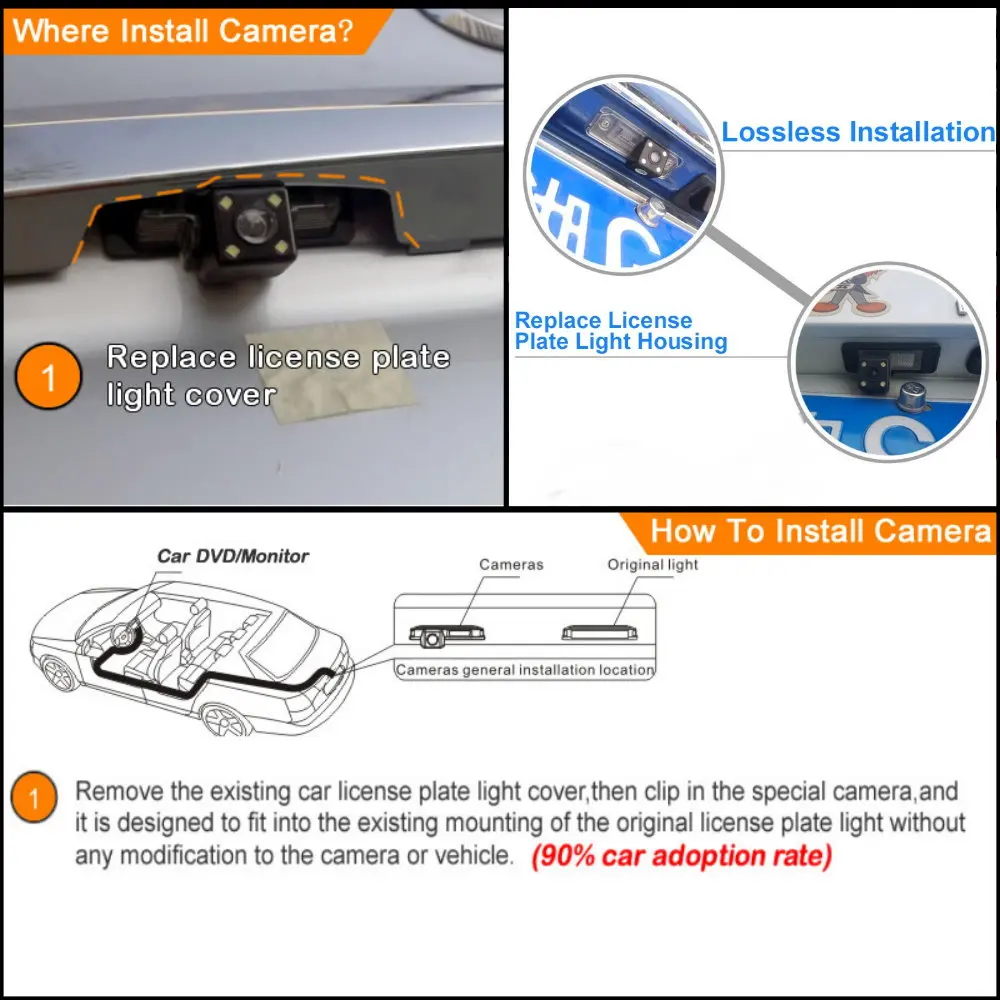 Where Install Camera?

1 Replace license plate light cover

Lossless Installation

Replace License Plate Light Housing

How To Install Camera

Car DVD/Monitor

Cameras

Original light

Cameras general installation location

1 Remove the existing car license plate light cover,then clip in the special camera,and it is designed to fit into the existing mounting of the original license plate light without any modification to the camera or vehicle. (90% car adoption rate)