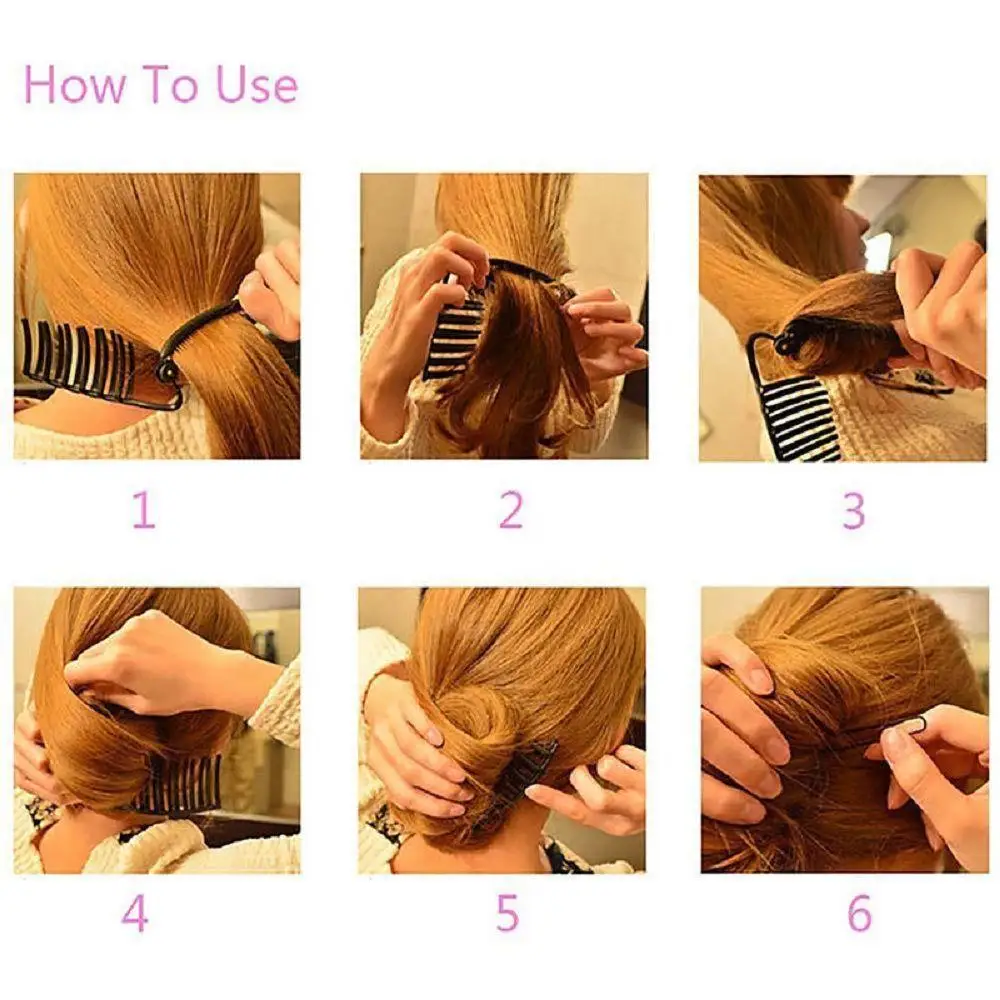 How To Use

1

2

3

4

5

6