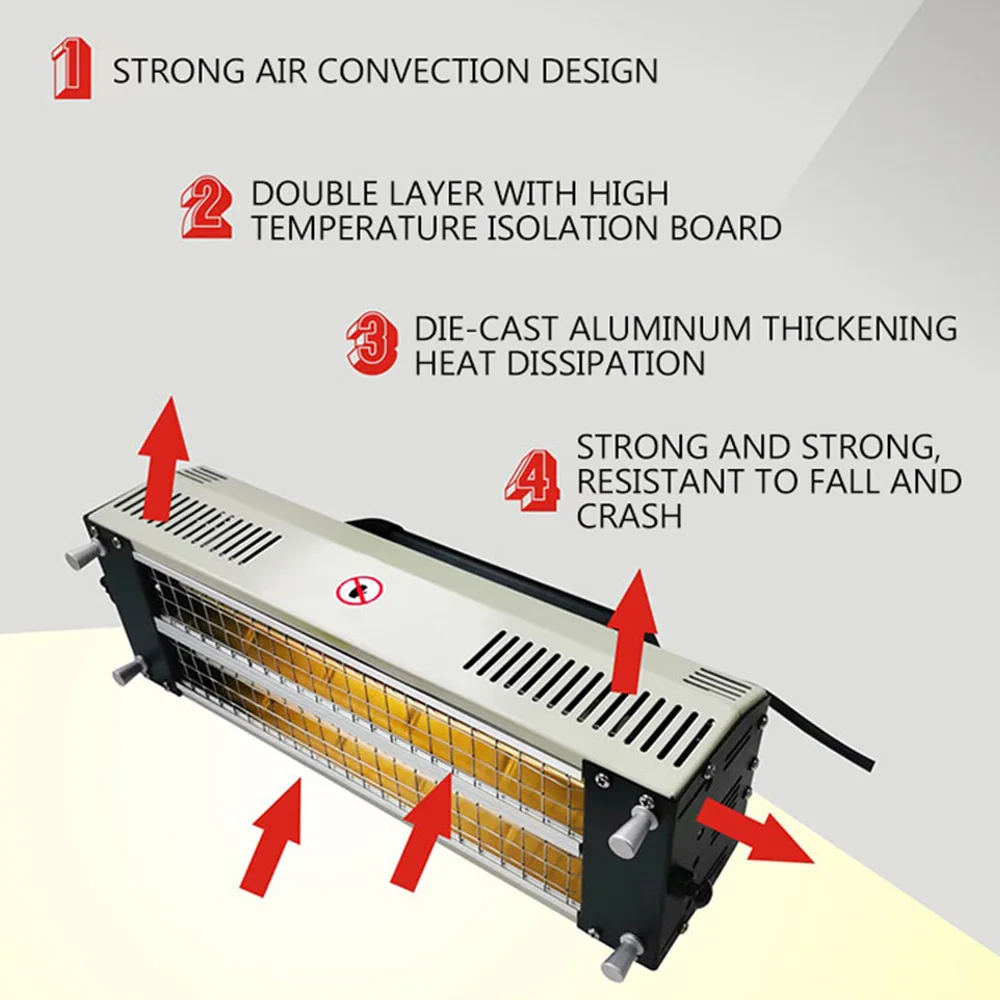 1 STRONG AIR CONVECTION DESIGN

2 DOUBLE LAYER WITH HIGH TEMPERATURE ISOLATION BOARD

3 DIE-CAST ALUMINUM THICKENING HEAT DISSIPATION

4 STRONG AND STRONG, RESISTANT TO FALL AND CRASH