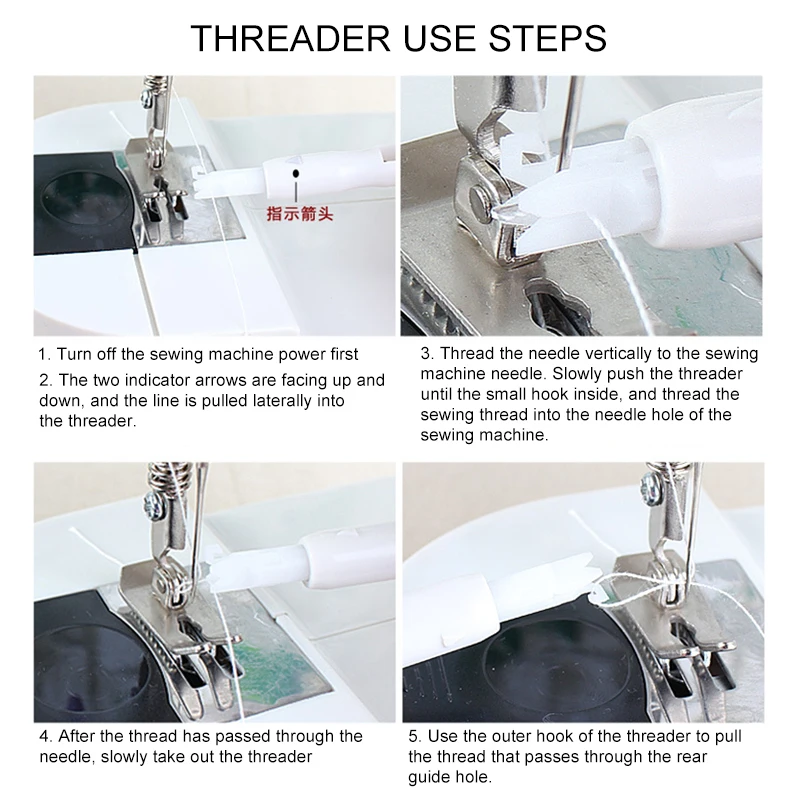 THREADER USE STEPS

指示箭头

1. Turn off the sewing machine power first

2. The two indicator arrows are facing up and down, and the line is pulled laterally into the threader.

3. Thread the needle vertically to the sewing machine needle. Slowly push the threader until the small hook inside, and thread the sewing thread into the needle hole of the sewing machine.

4. After the thread has passed through the needle, slowly take out the threader

5. Use the outer hook of the threader to pull the thread that passes through the rear guide hole.