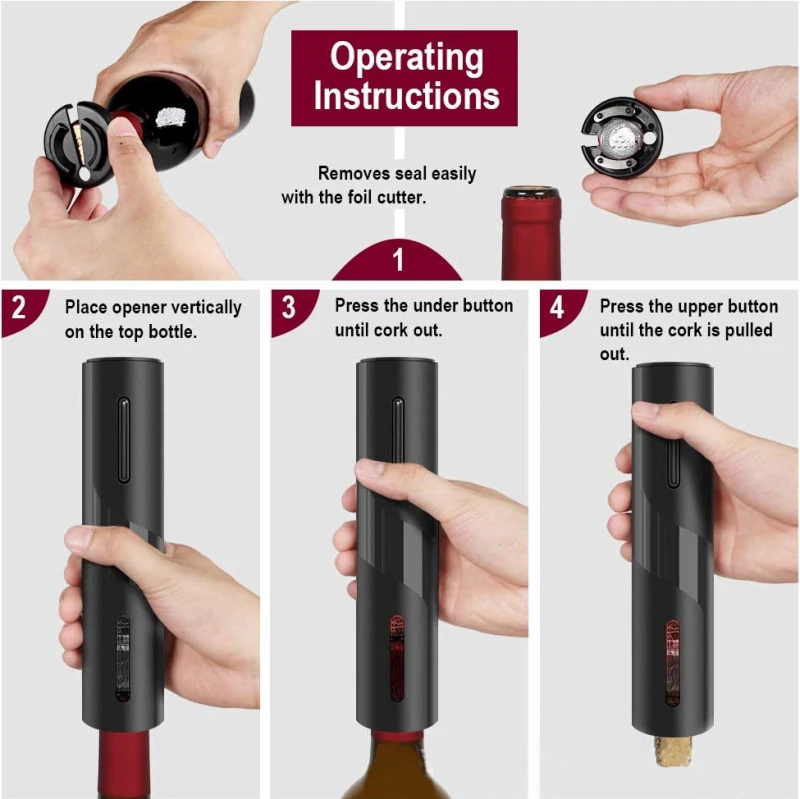 Operating Instructions

Removes seal easily with the foil cutter.

1

2 Place opener vertically on the top bottle.

3 Press the under button until cork out.

4 Press the upper button until the cork is pulled out.