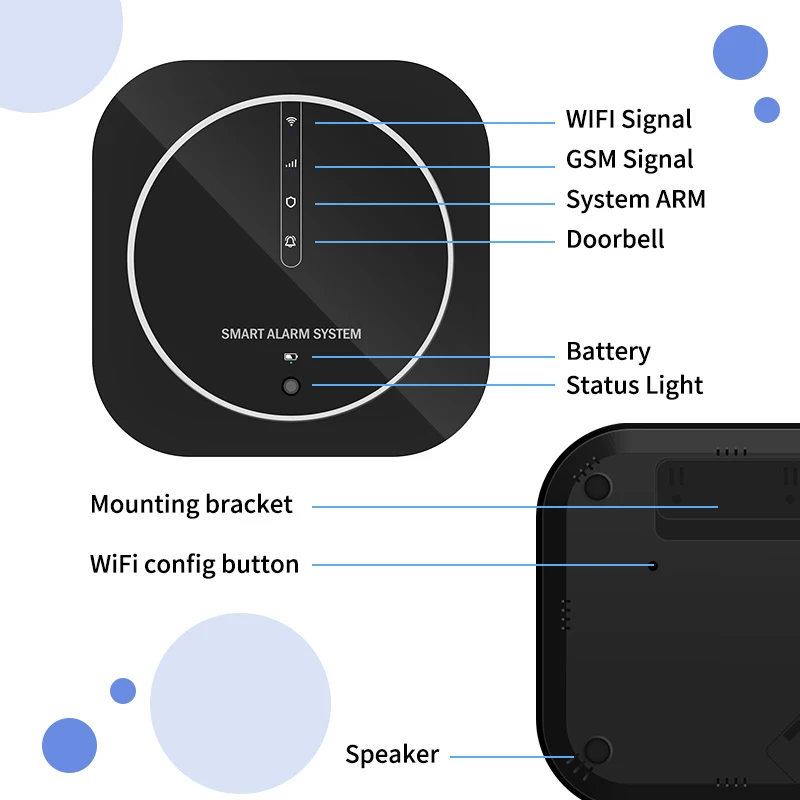 WIFI Signal
GSM Signal
System ARM
Doorbell

SMART ALARM SYSTEM

Battery
Status Light

Mounting bracket
WiFi config button

Speaker