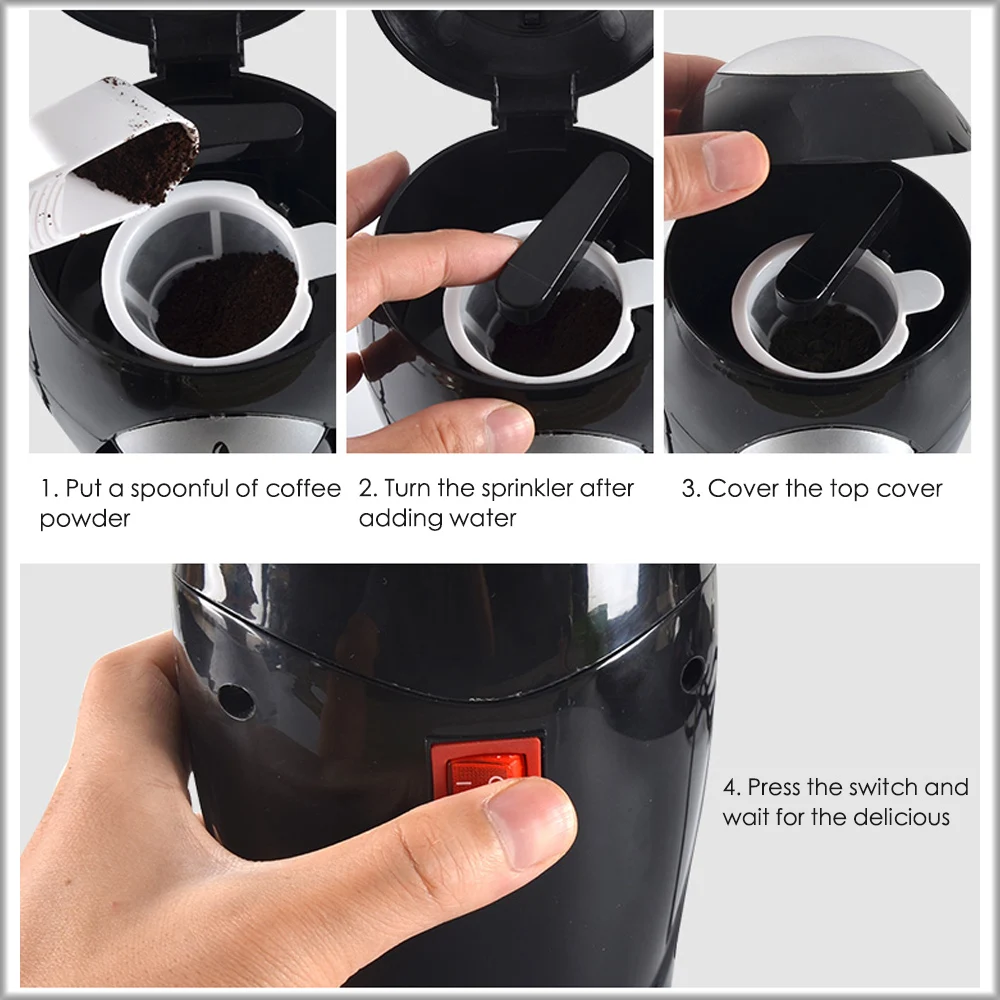 1. Put a spoonful of coffee powder

2. Turn the sprinkler after adding water

3. Cover the top cover

4. Press the switch and wait for the delicious