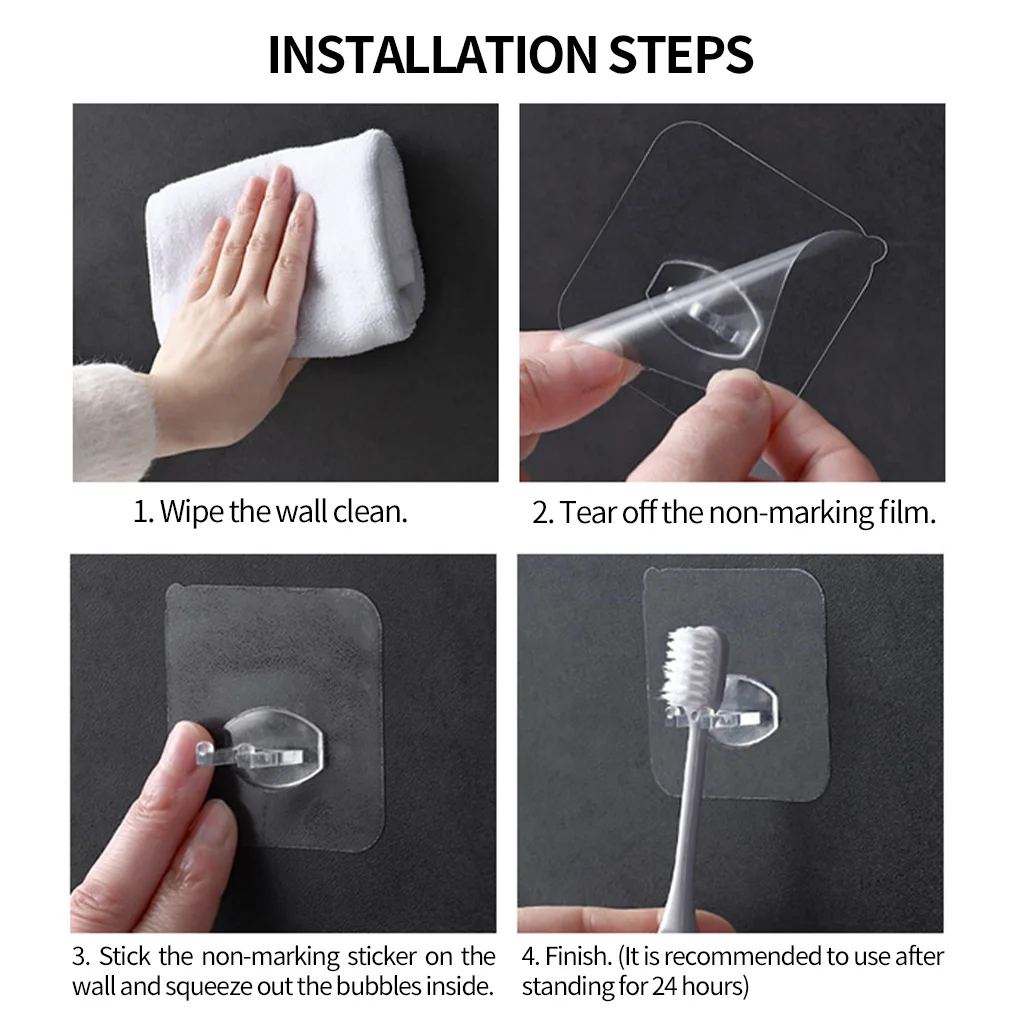 INSTALLATION STEPS

1. Wipe the wall clean.

2. Tear off the non-marking film.

3. Stick the non-marking sticker on the wall and squeeze out the bubbles inside.

4. Finish. (It is recommended to use after standing for 24 hours)