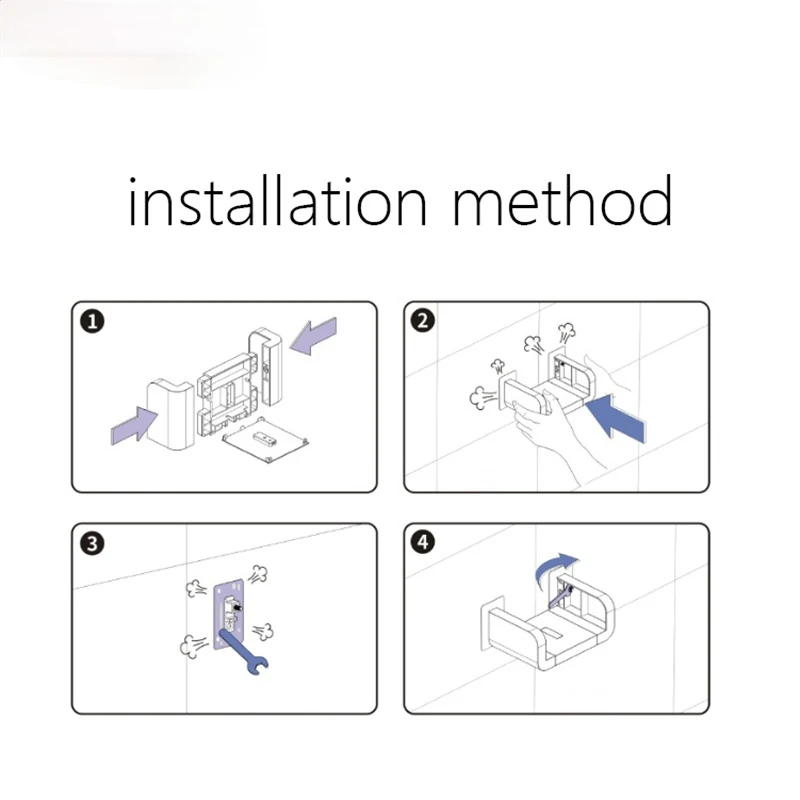 installation method

1

2

3

4