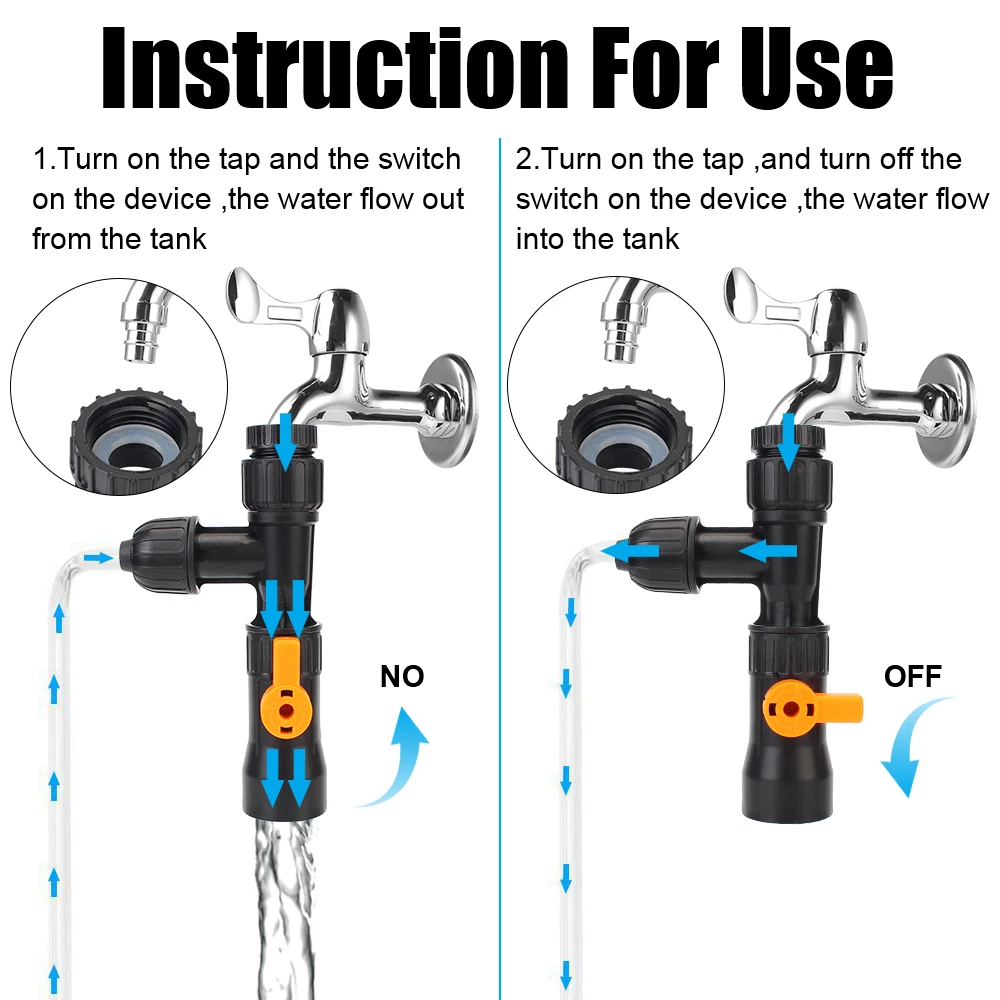 Instruction For Use

1.Turn on the tap and the switch on the device ,the water flow out from the tank

NO

2.Turn on the tap ,and turn off the switch on the device ,the water flow into the tank

OFF