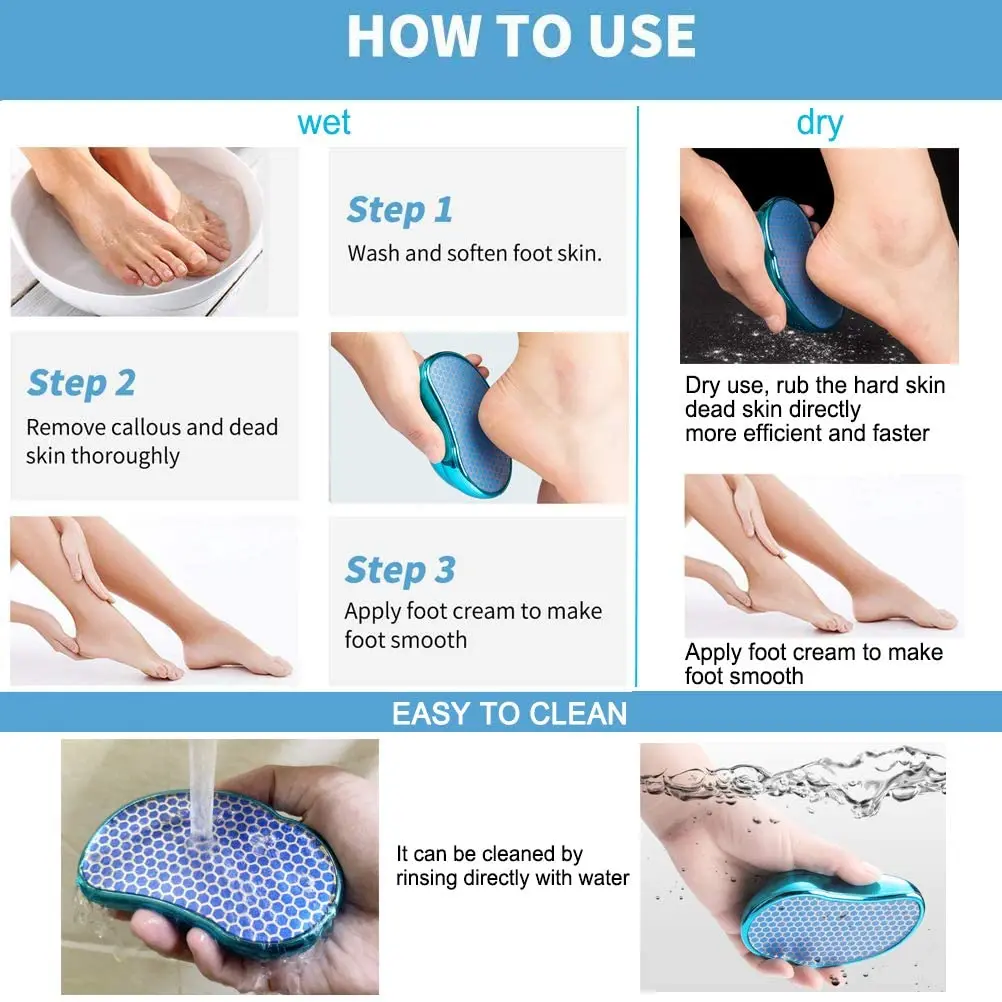 HOW TO USE

wet

Step 1
Wash and soften foot skin.

Step 2
Remove callous and dead skin thoroughly

Step 3
Apply foot cream to make foot smooth

dry

Dry use, rub the hard skin dead skin directly more efficient and faster

Apply foot cream to make foot smooth

EASY TO CLEAN

It can be cleaned by rinsing directly with water