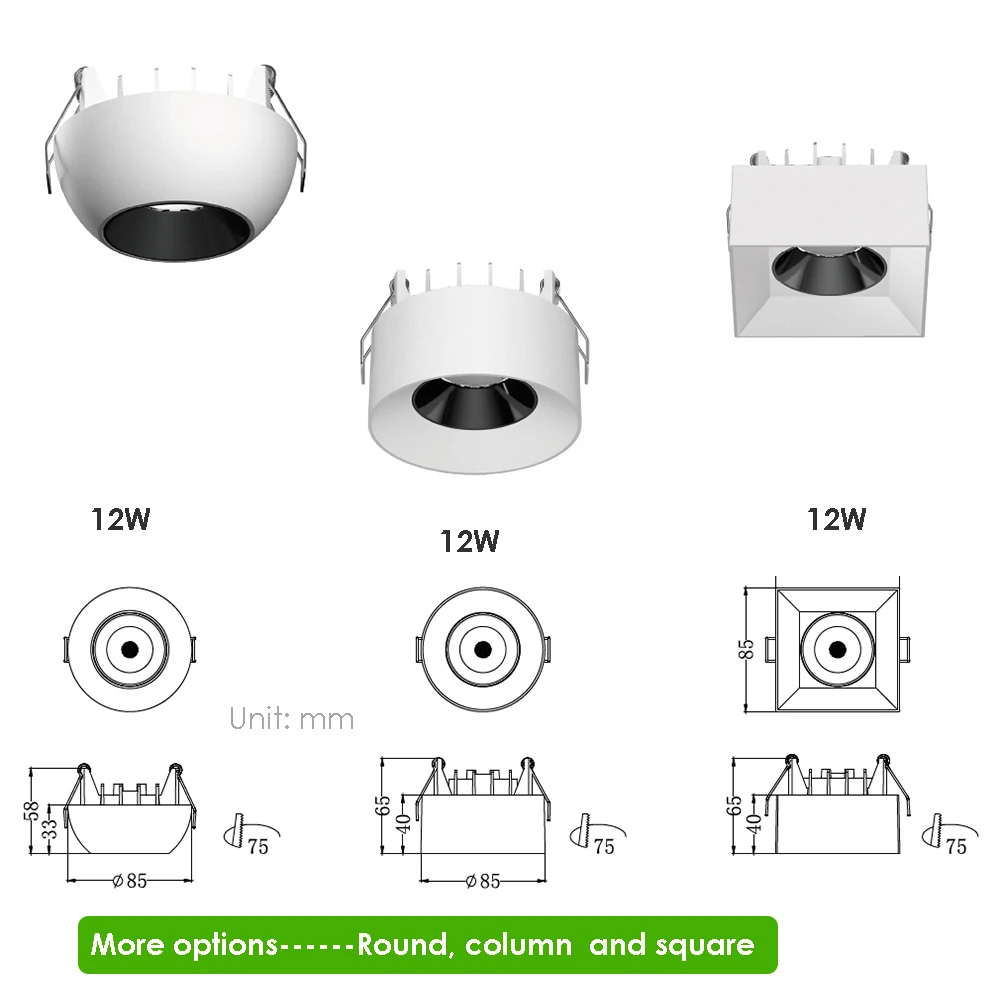 12W

12W

12W

Unit: mm

85

58
33
75
ø85

65
40
75
ø85

65
40
75

More options------Round, column and square