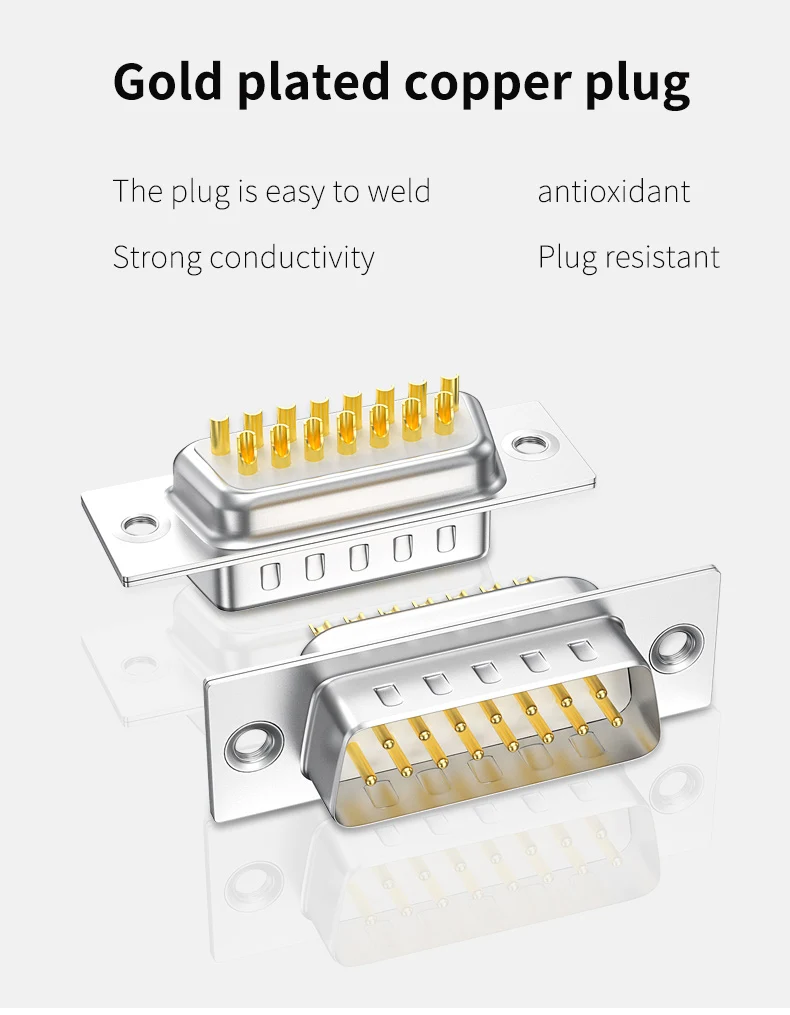 Gold plated copper plug

The plug is easy to weld

Strong conductivity

antioxidant

Plug resistant