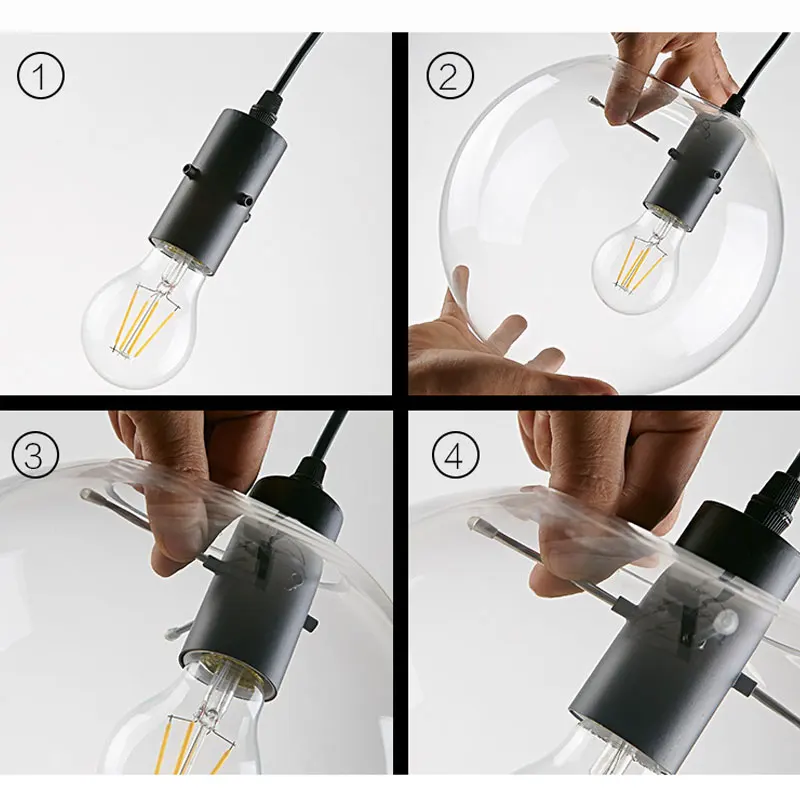 1
2
3
4