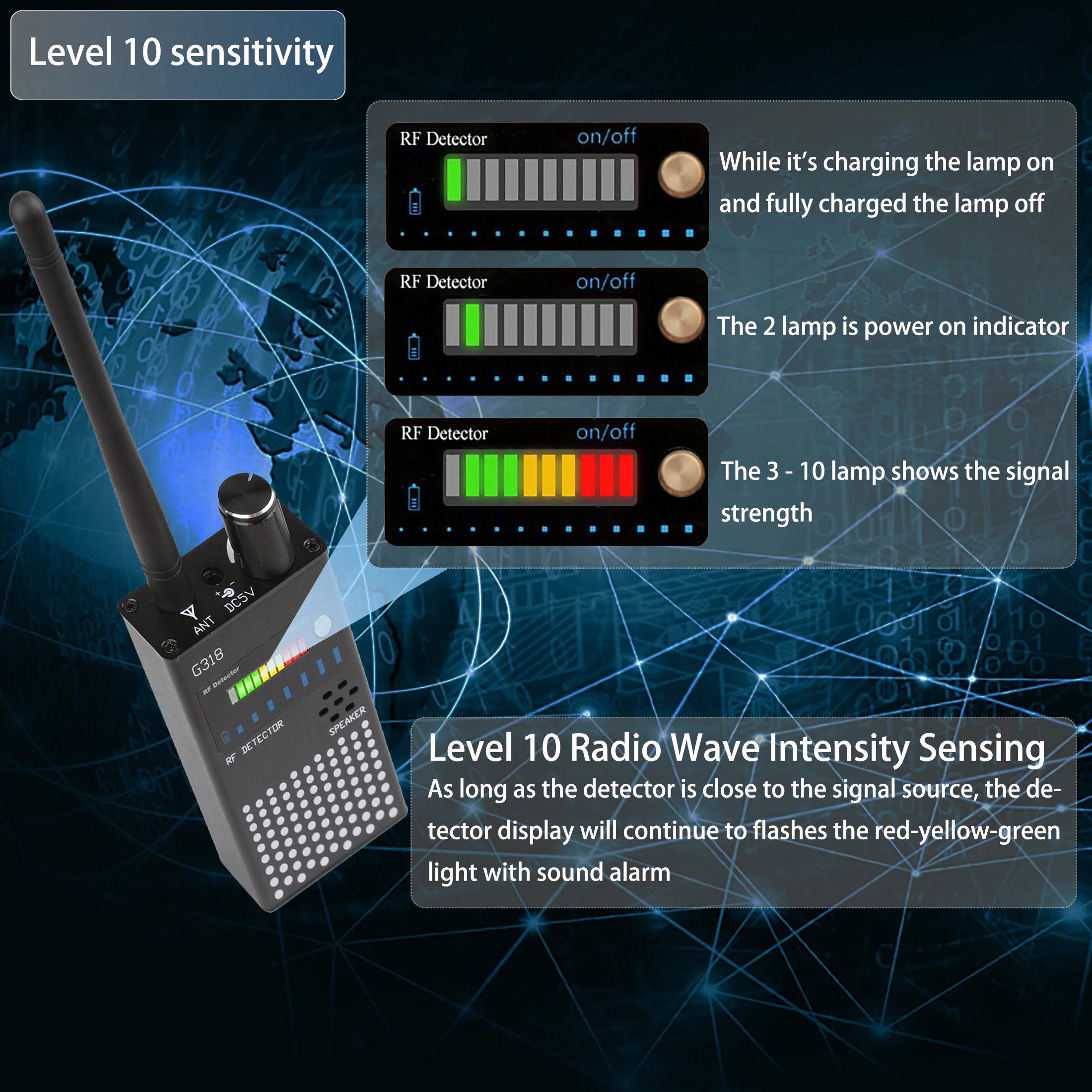 Level 10 sensitivity

RF Detector on/off

While it's charging the lamp on and fully charged the lamp off

RF Detector on/off

The 2 lamp is power on indicator

RF Detector on/off

The 3 - 10 lamp shows the signal strength

ANT DC5V

G318

RF Detector

RF DETECTOR

SPEAKER

Level 10 Radio Wave Intensity Sensing

As long as the detector is close to the signal source, the detector display will continue to flashes the red-yellow-green light with sound alarm