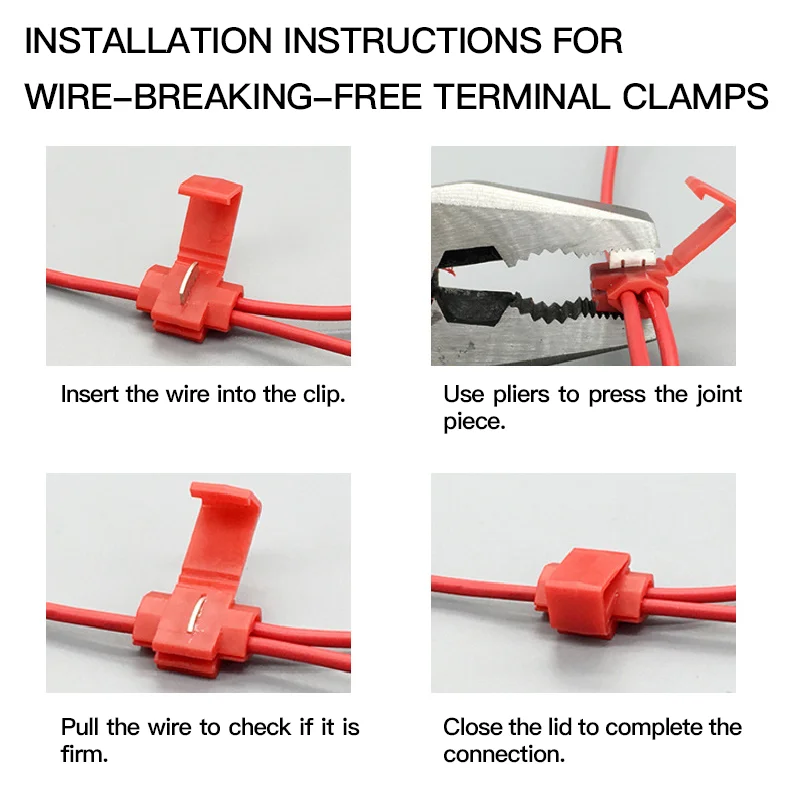 INSTALLATION INSTRUCTIONS FOR WIRE-BREAKING-FREE TERMINAL CLAMPS

Insert the wire into the clip.

Use pliers to press the joint piece.

Pull the wire to check if it is firm.

Close the lid to complete the connection.