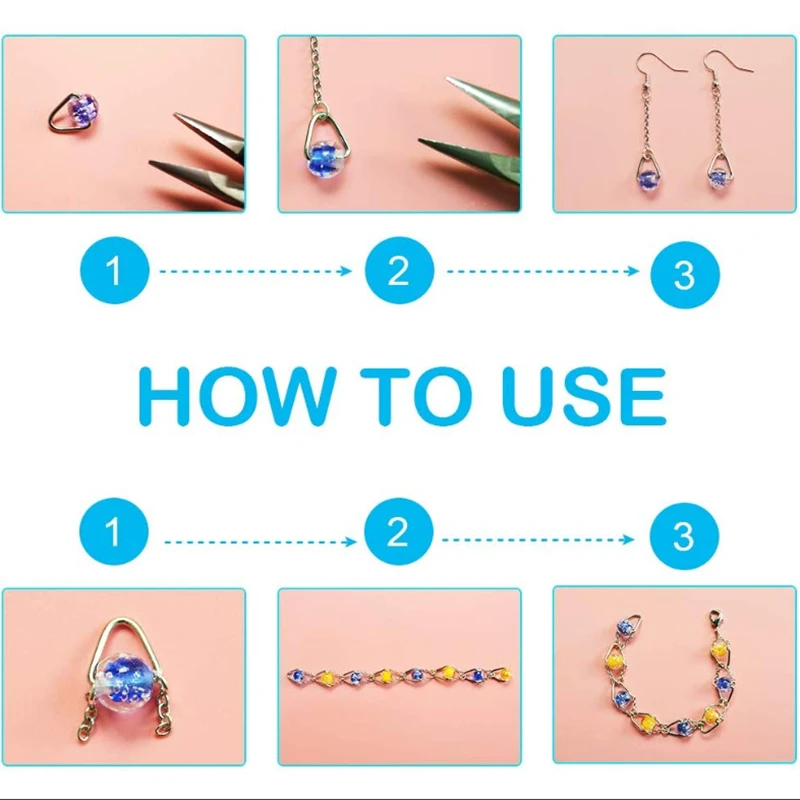 1
2
3

HOW TO USE

1
2
3