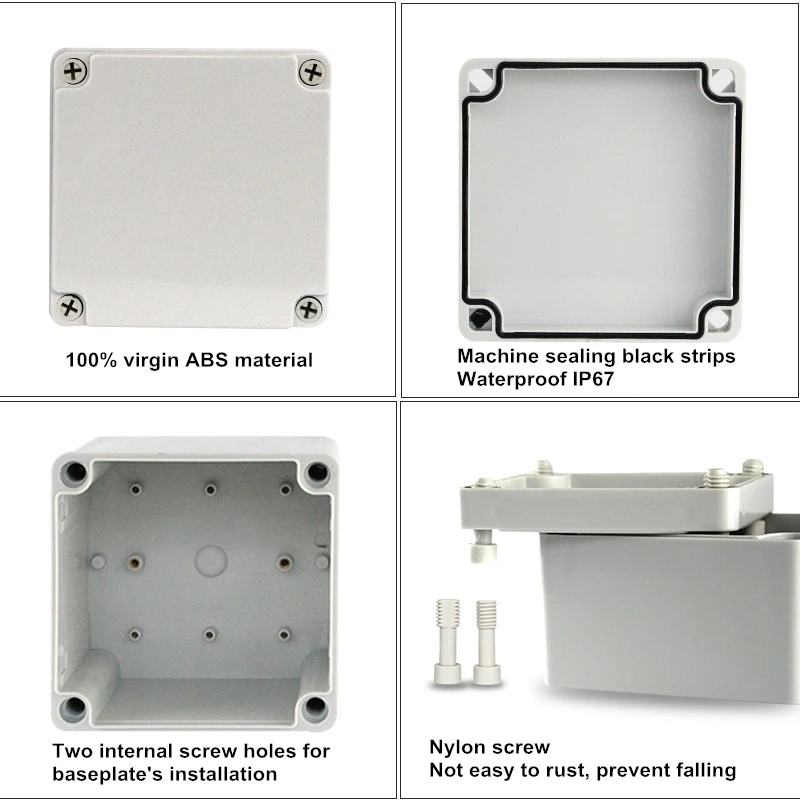 100% virgin ABS material

Machine sealing black strips
Waterproof IP67

Two internal screw holes for baseplate's installation

Nylon screw
Not easy to rust, prevent falling