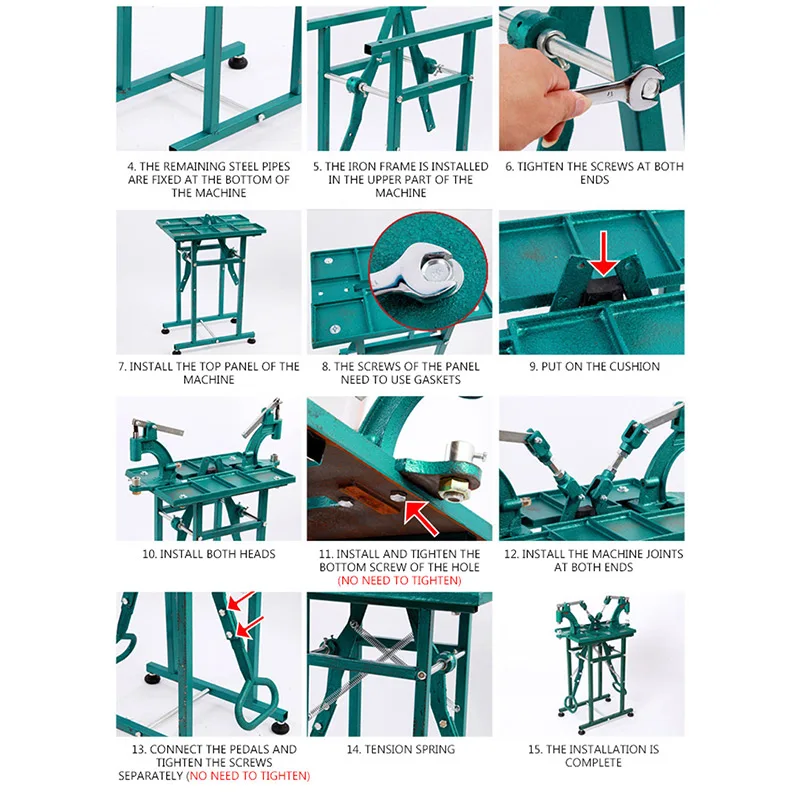 4. THE REMAINING STEEL PIPES ARE FIXED AT THE BOTTOM OF THE MACHINE

5. THE IRON FRAME IS INSTALLED IN THE UPPER PART OF THE MACHINE

6. TIGHTEN THE SCREWS AT BOTH ENDS

7. INSTALL THE TOP PANEL OF THE MACHINE

8. THE SCREWS OF THE PANEL NEED TO USE GASKETS

9. PUT ON THE CUSHION

10. INSTALL BOTH HEADS

11. INSTALL AND TIGHTEN THE BOTTOM SCREW OF THE HOLE (NO NEED TO TIGHTEN)

12. INSTALL THE MACHINE JOINTS AT BOTH ENDS

13. CONNECT THE PEDALS AND TIGHTEN THE SCREWS SEPARATELY (NO NEED TO TIGHTEN)

14. TENSION SPRING

15. THE INSTALLATION IS COMPLETE