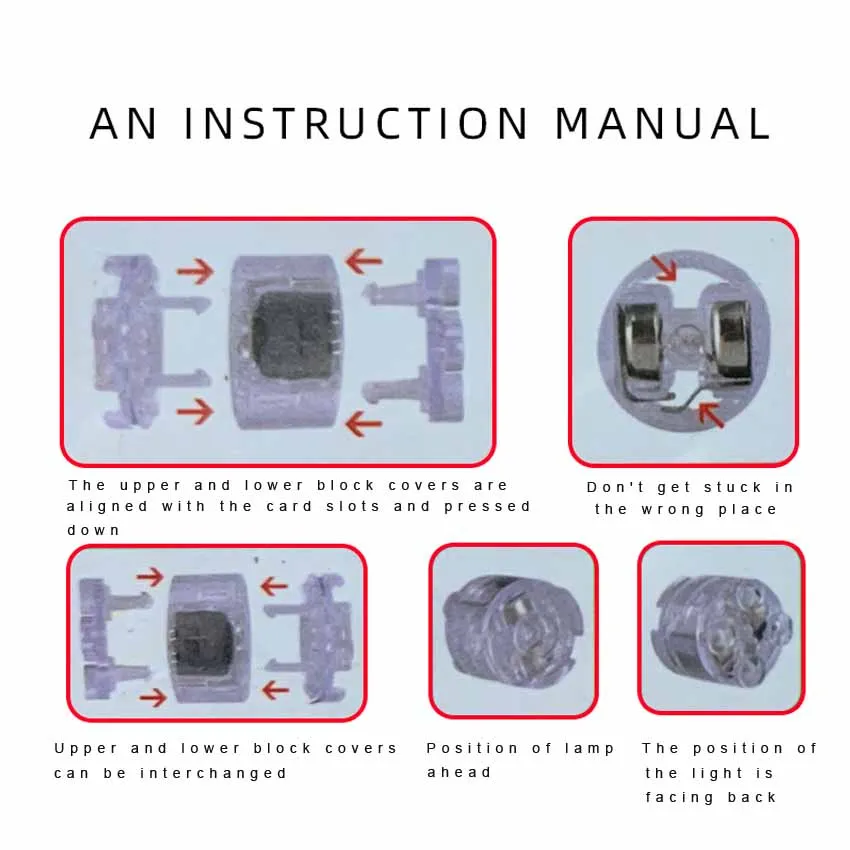 AN INSTRUCTION MANUAL

The upper and lower block covers are aligned with the card slots and pressed down

Don't get stuck in the wrong place

Upper and lower block covers can be interchanged

Position of lamp ahead

The position of the light is facing back