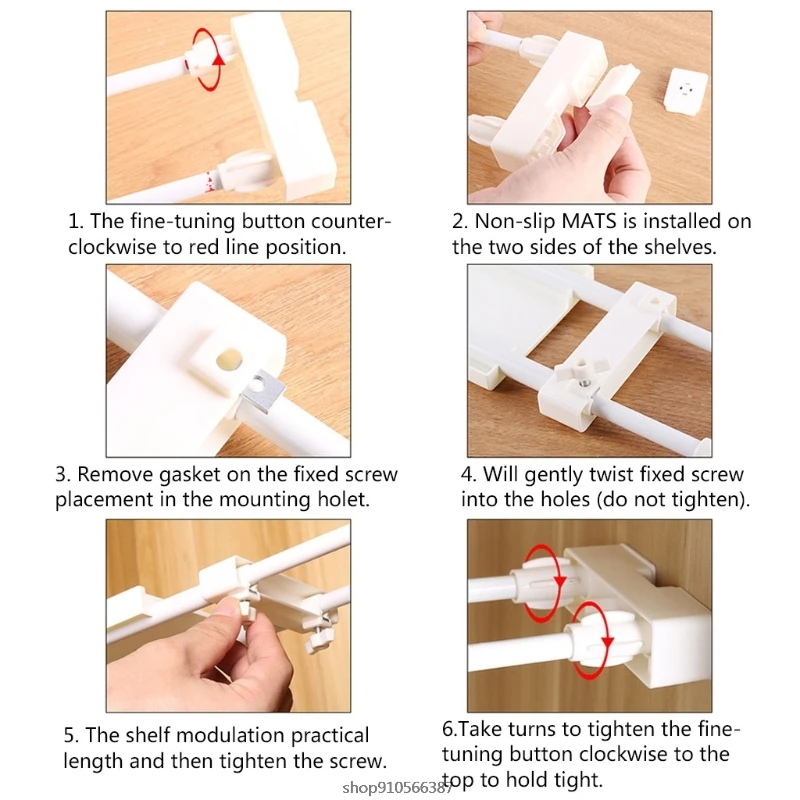 1. The fine-tuning button counter-clockwise to red line position.

2. Non-slip MATS is installed on the two sides of the shelves.

3. Remove gasket on the fixed screw placement in the mounting holet.

4. Will gently twist fixed screw into the holes (do not tighten).

5. The shelf modulation practical length and then tighten the screw.

6.Take turns to tighten the fine-tuning button clockwise to the top to hold tight.

shop910566387