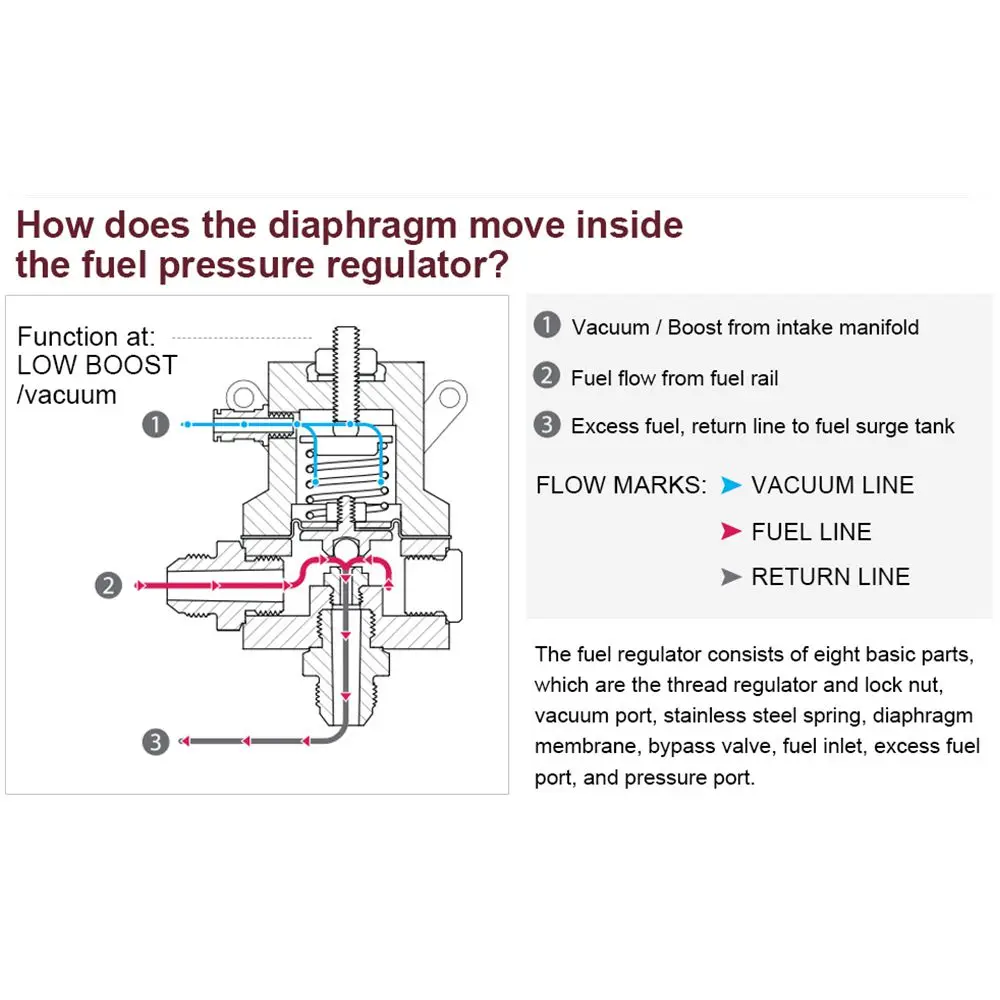 How does the diaphragm move inside the fuel pressure regulator?

Function at:
LOW BOOST
/vacuum

1

2

3

1 Vacuum / Boost from intake manifold

2 Fuel flow from fuel rail

3 Excess fuel, return line to fuel surge tank

FLOW MARKS: VACUUM LINE
FUEL LINE
RETURN LINE

The fuel regulator consists of eight basic parts, which are the thread regulator and lock nut, vacuum port, stainless steel spring, diaphragm membrane, bypass valve, fuel inlet, excess fuel port, and pressure port.