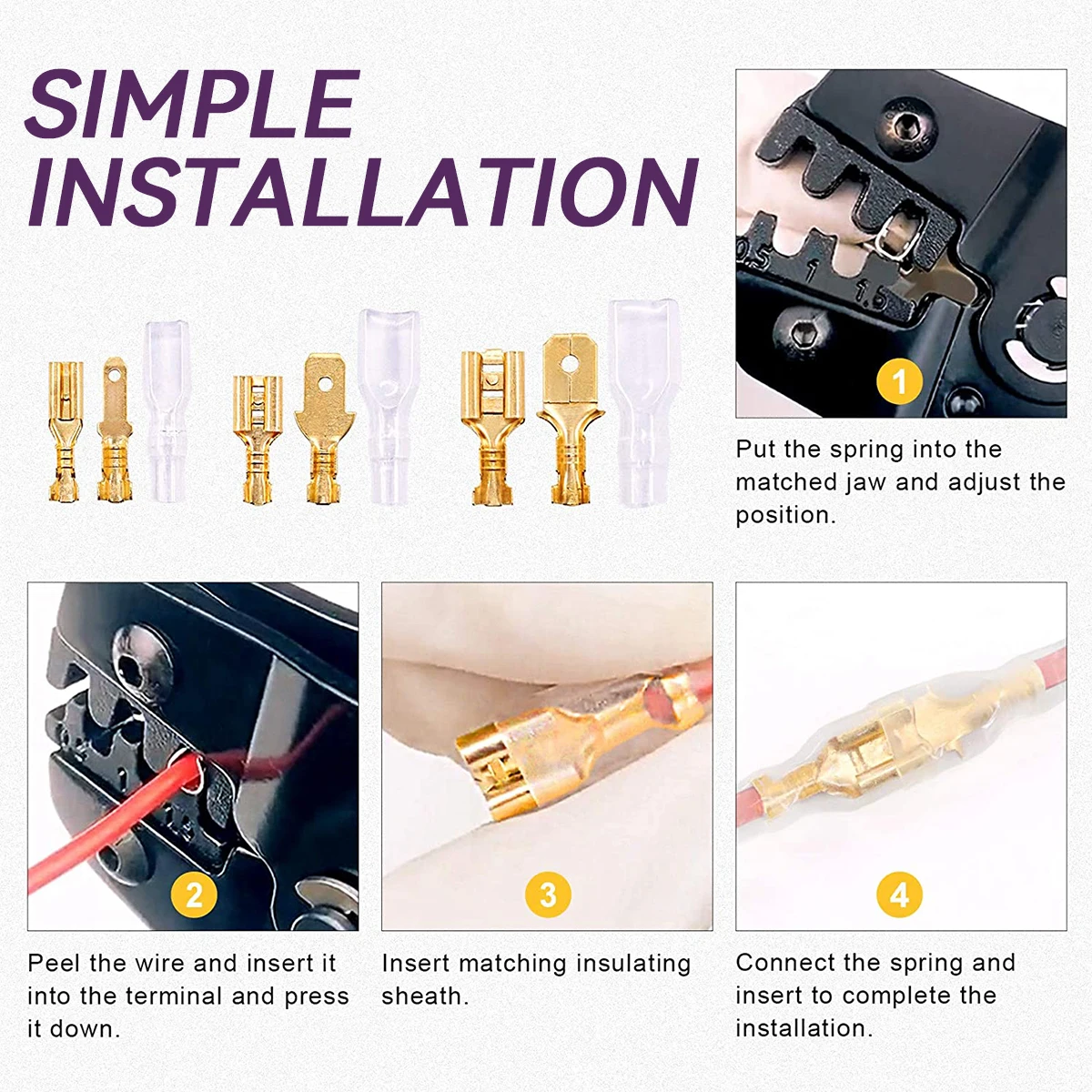 SIMPLE INSTALLATION

0.5 1 1.5

1

Put the spring into the matched jaw and adjust the position.

2

Peel the wire and insert it into the terminal and press it down.

3

Insert matching insulating sheath.

4

Connect the spring and insert to complete the installation.