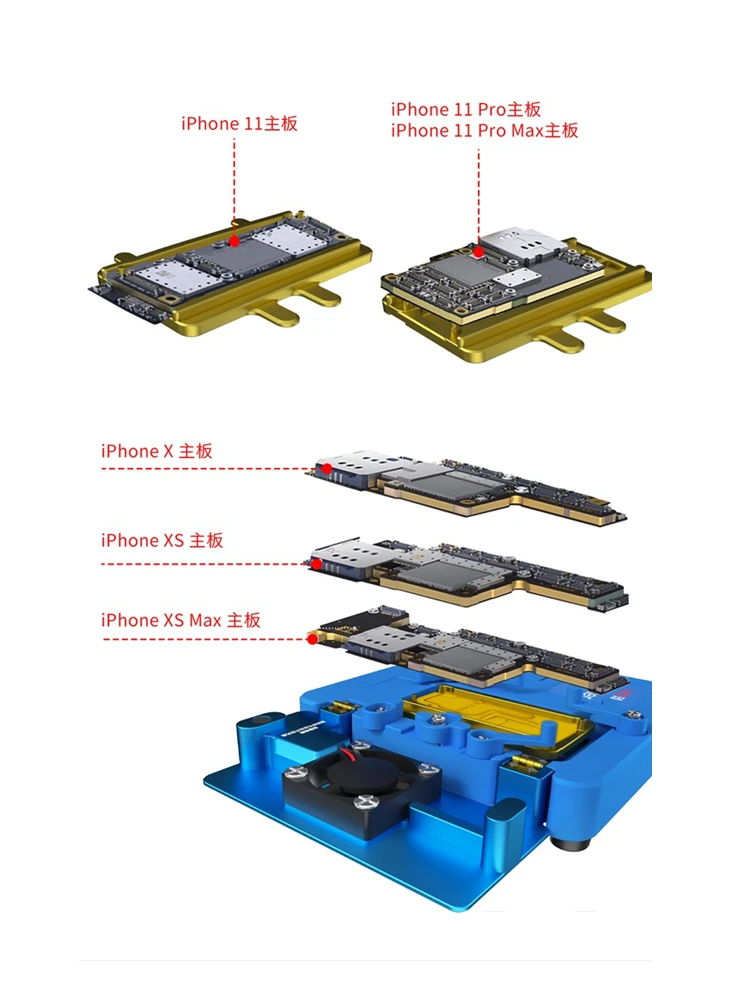 iPhone 11主板

iPhone 11 Pro主板
iPhone 11 Pro Max主板

iPhone X 主板

iPhone XS 主板

iPhone XS Max 主板