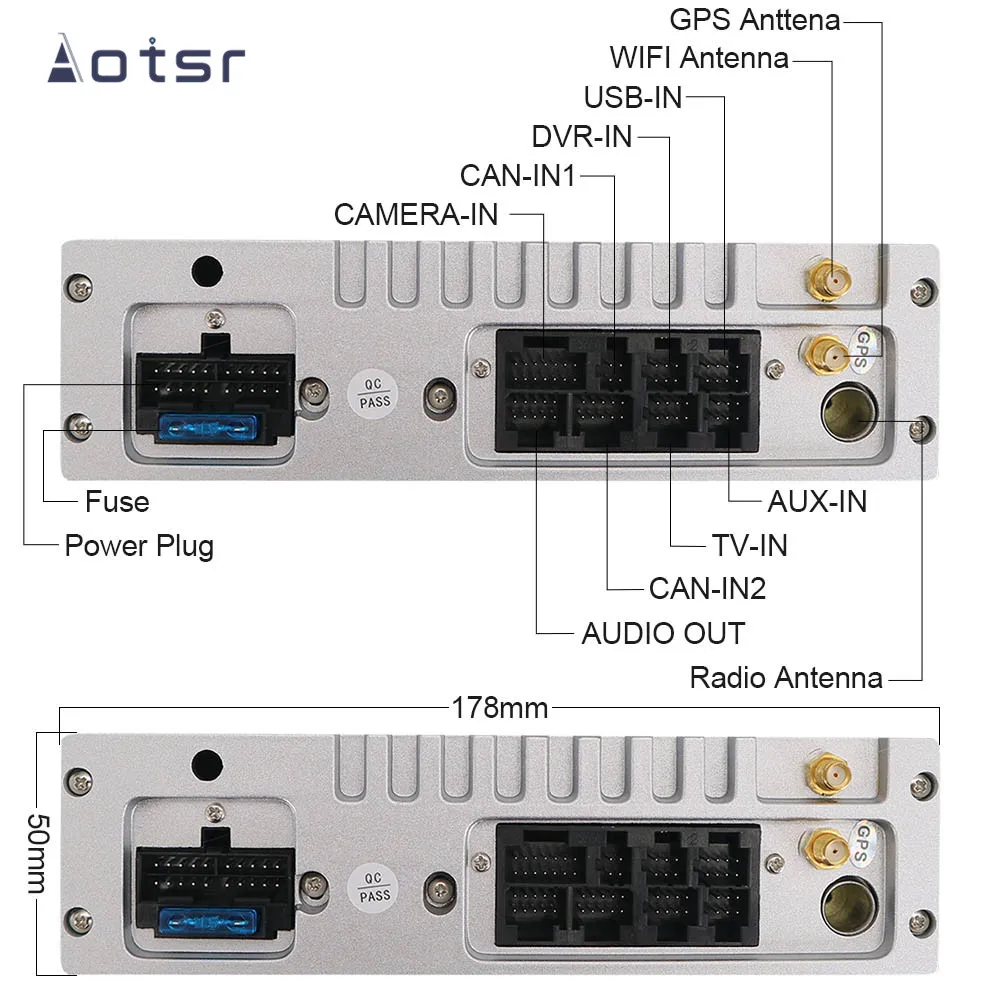 Aotsr

GPS Anttena
WIFI Antenna
USB-IN
DVR-IN
CAN-IN1
CAMERA-IN

QC PASS

GPS

Fuse
Power Plug

AUX-IN
TV-IN
CAN-IN2
AUDIO OUT
Radio Antenna

178mm

50mm

QC PASS

GPS