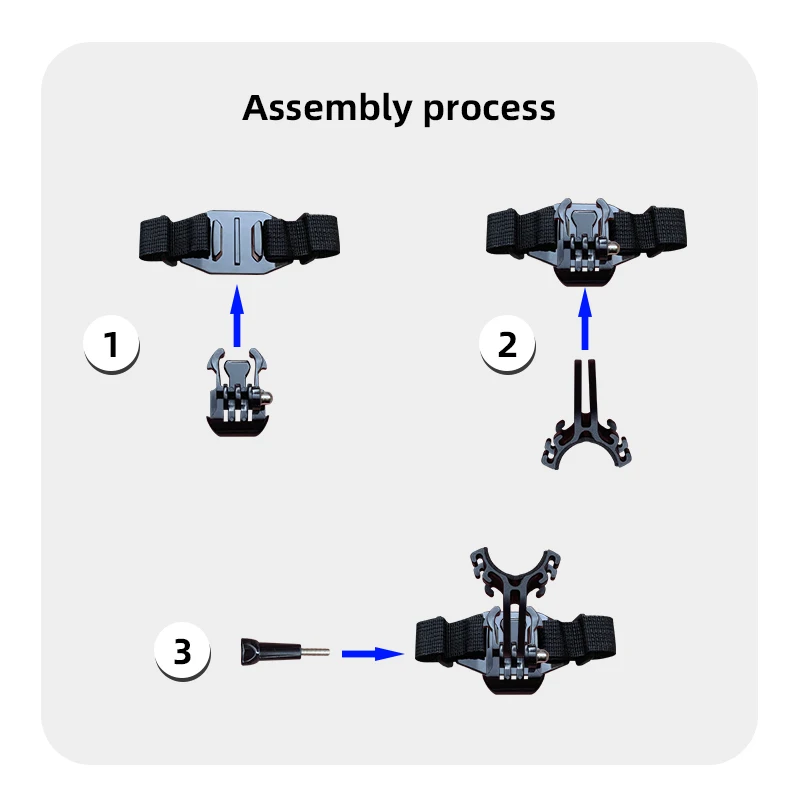 Assembly process

1

2

3